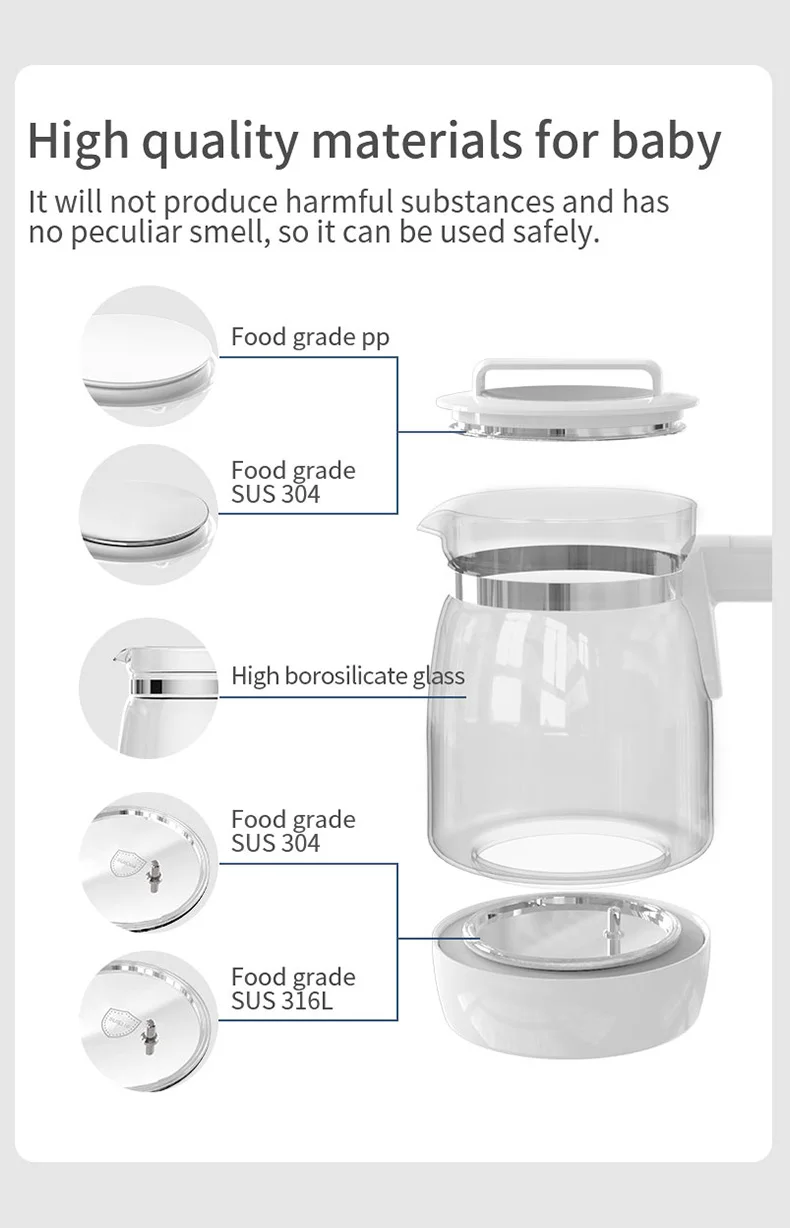 High quality materials for baby

It will not produce harmful substances and has no peculiar smell, so it can be used safely.

Food grade pp

Food grade SUS 304

High borosilicate glass

Food grade SUS 304

Food grade SUS 316L