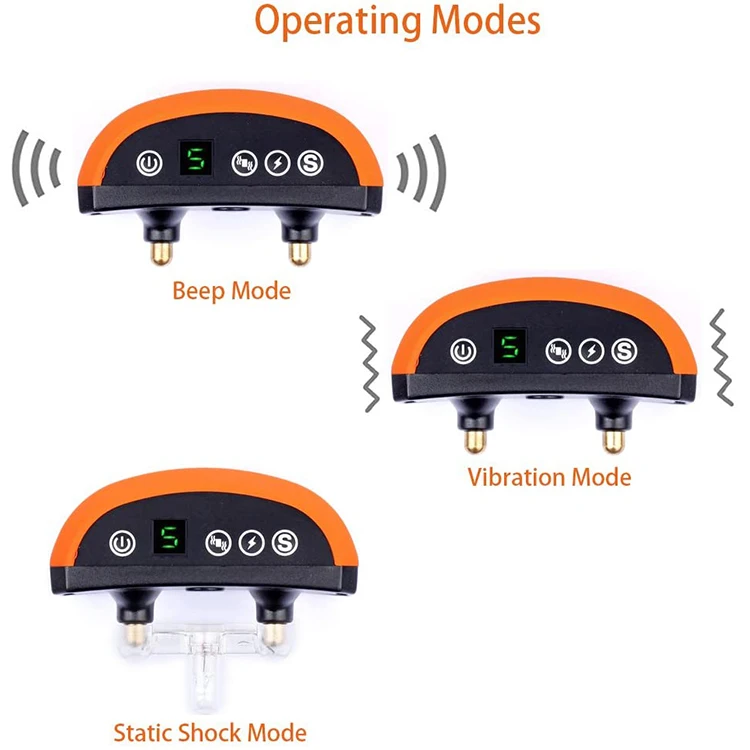 Operating Modes

5 S

Beep Mode

5 S

Vibration Mode

5 S

Static Shock Mode