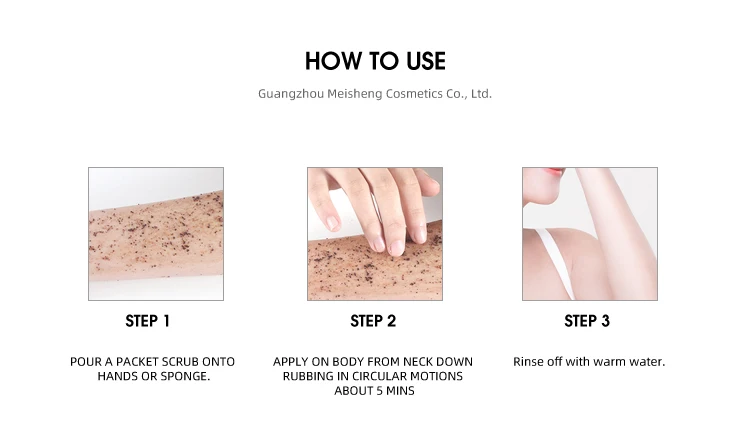 HOW TO USE

Guangzhou Meisheng Cosmetics Co., Ltd.

STEP 1

POUR A PACKET SCRUB ONTO HANDS OR SPONGE.

STEP 2

APPLY ON BODY FROM NECK DOWN RUBBING IN CIRCULAR MOTIONS ABOUT 5 MINS

STEP 3

Rinse off with warm water.