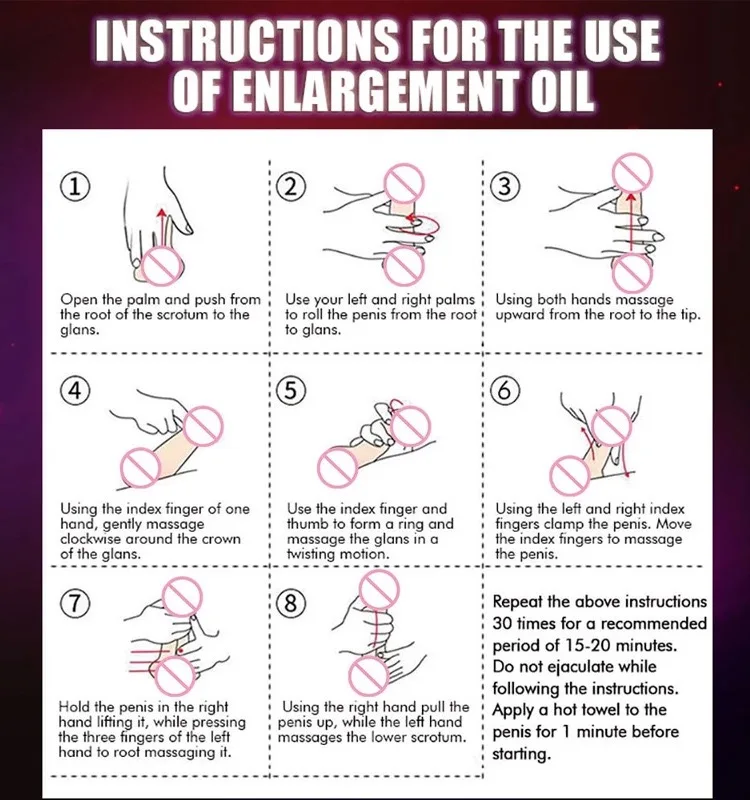 INSTRUCTIONS FOR THE USE OF ENLARGEMENT OIL

①

Open the palm and push from the root of the scrotum to the glans.

②

Use your left and right palms to roll the penis from the root to glans.

③

Using both hands massage upward from the root to the tip.

④

Using the index finger of one hand, gently massage clockwise around the crown of the glans.

⑤

Use the index finger and thumb to form a ring and massage the glans in a twisting motion.

⑥

Using the left and right index fingers clamp the penis. Move the index fingers to massage the penis.

⑦

Hold the penis in the right hand lifting it, while pressing the three fingers of the left hand to root massaging it.

⑧

Using the right hand pull the penis up, while the left hand massages the lower scrotum.

Repeat the above instructions 30 times for a recommended period of 15-20 minutes. Do not ejaculate while following the instructions. Apply a hot towel to the penis for 1 minute before starting.