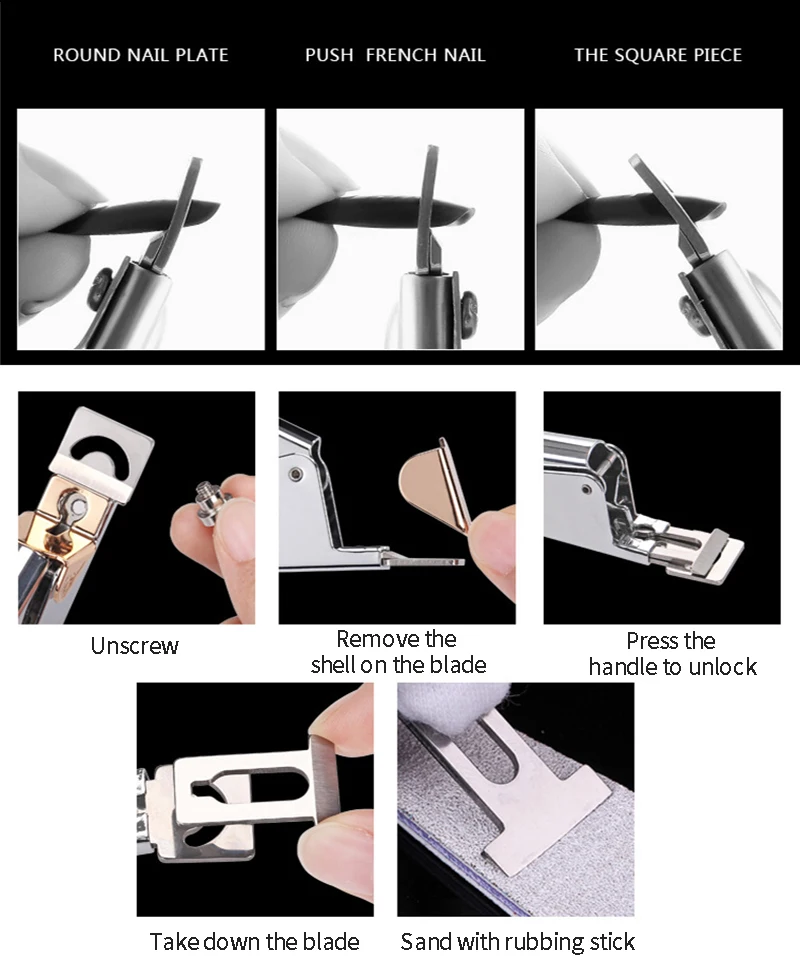 ROUND NAIL PLATE

PUSH FRENCH NAIL

THE SQUARE PIECE

Unscrew

Remove the shell on the blade

Press the handle to unlock

Take down the blade

Sand with rubbing stick