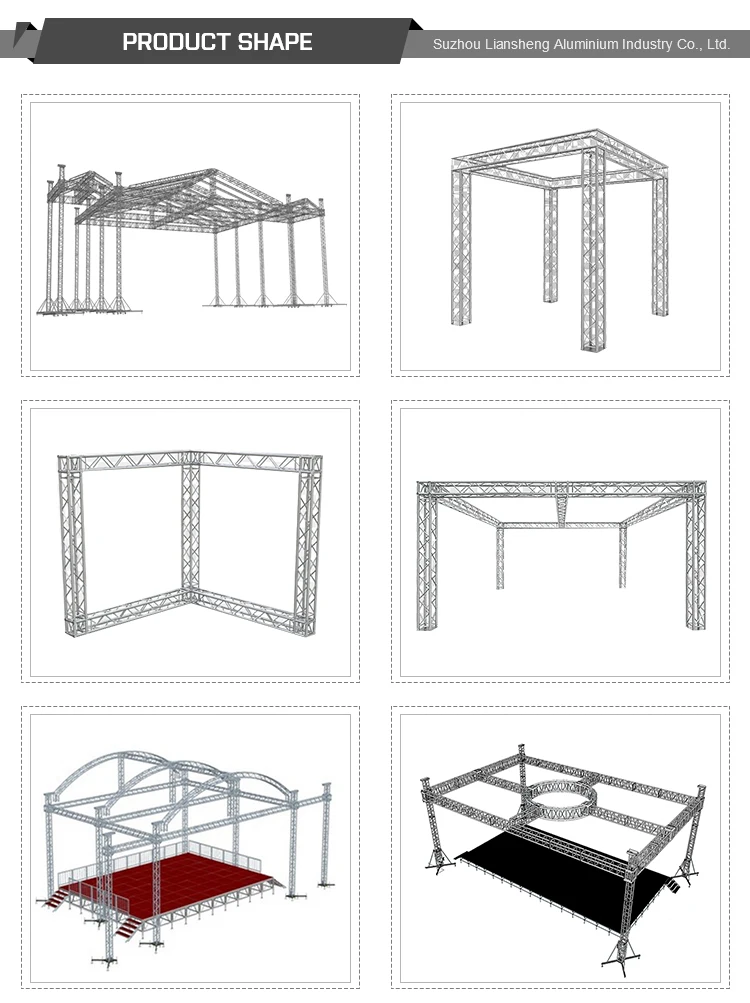 PRODUCT SHAPE

Suzhou Liansheng Aluminium Industry Co., Ltd.