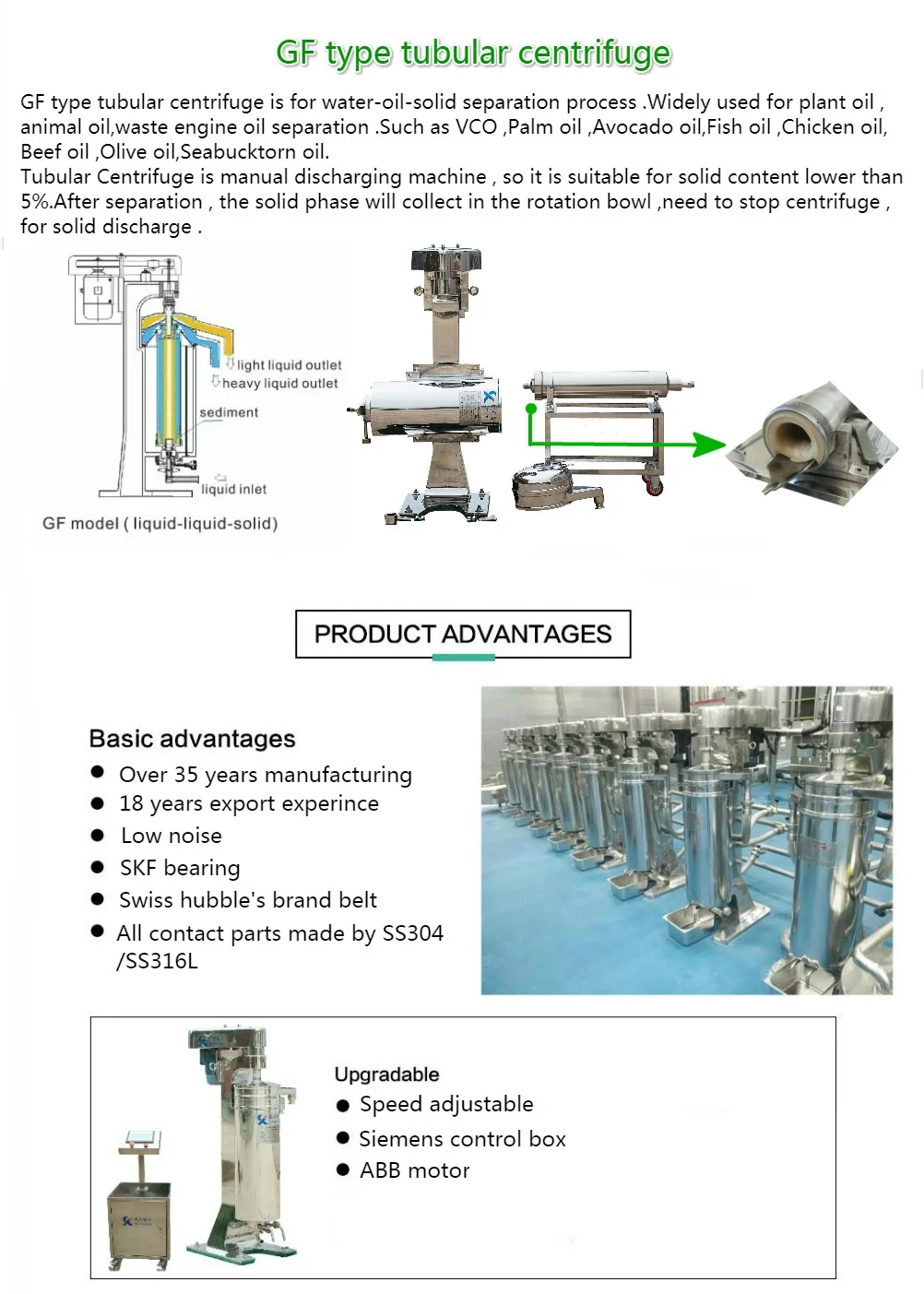 GF type tubular centrifuge

GF type tubular centrifuge is for water-oil-solid separation process .Widely used for plant oil , animal oil,waste engine oil separation .Such as VCO ,Palm oil ,Avocado oil,Fish oil ,Chicken oil, Beef oil ,Olive oil,Seabucktorn oil.
Tubular Centrifuge is manual discharging machine , so it is suitable for solid content lower than 5%.After separation , the solid phase will collect in the rotation bowl ,need to stop centrifuge , for solid discharge .

light liquid outlet
heavy liquid outlet
sediment
liquid inlet
GF model ( liquid-liquid-solid)

PRODUCT ADVANTAGES

Basic advantages
● Over 35 years manufacturing
● 18 years export experince
● Low noise
● SKF bearing
● Swiss hubble's brand belt
● All contact parts made by SS304 /SS316L

Upgradable
● Speed adjustable
● Siemens control box
● ABB motor