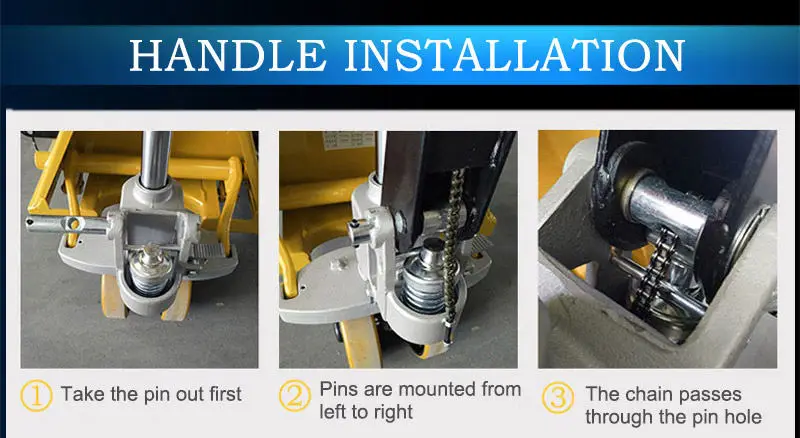 HANDLE INSTALLATION

① Take the pin out first

② Pins are mounted from left to right

③ The chain passes through the pin hole