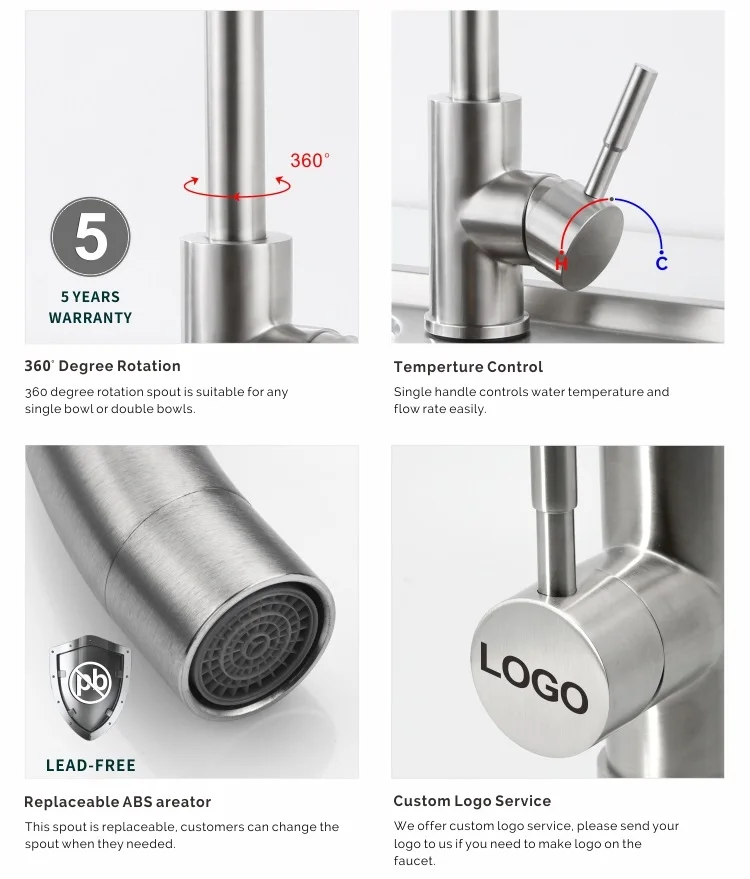 360°

5

5 YEARS WARRANTY

360° Degree Rotation

360 degree rotation spout is suitable for any single bowl or double bowls.

H

C

Temperture Control

Single handle controls water temperature and flow rate easily.

pb

LEAD-FREE

Replaceable ABS areator

This spout is replaceable, customers can change the spout when they needed.

LOGO

Custom Logo Service

We offer custom logo service, please send your logo to us if you need to make logo on the faucet.