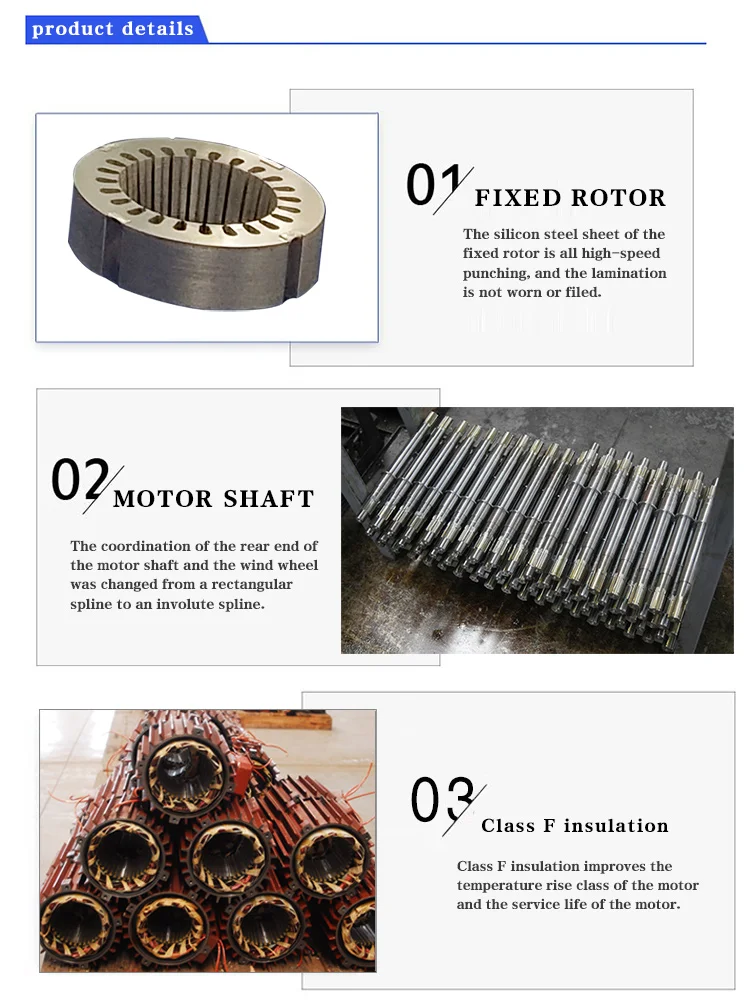 product details

01 FIXED ROTOR

The silicon steel sheet of the fixed rotor is all high-speed punching, and the lamination is not worn or filed.

02 MOTOR SHAFT

The coordination of the rear end of the motor shaft and the wind wheel was changed from a rectangular spline to an involute spline.

03 Class F insulation

Class F insulation improves the temperature rise class of the motor and the service life of the motor.