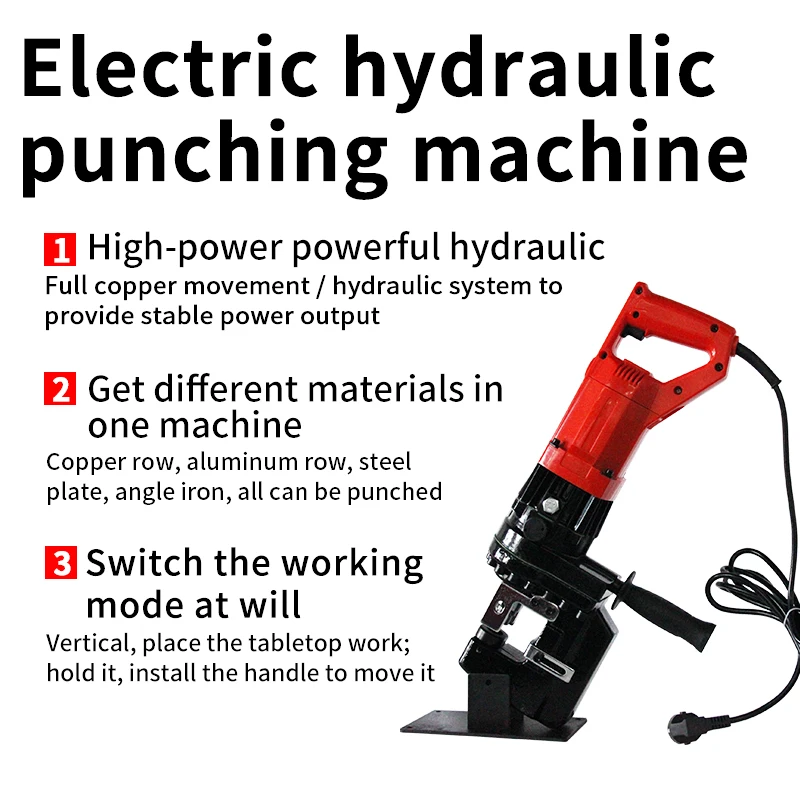 Electric hydraulic punching machine

1 High-power powerful hydraulic
Full copper movement / hydraulic system to provide stable power output

2 Get different materials in one machine
Copper row, aluminum row, steel plate, angle iron, all can be punched

3 Switch the working mode at will
Vertical, place the tabletop work; hold it, install the handle to move it