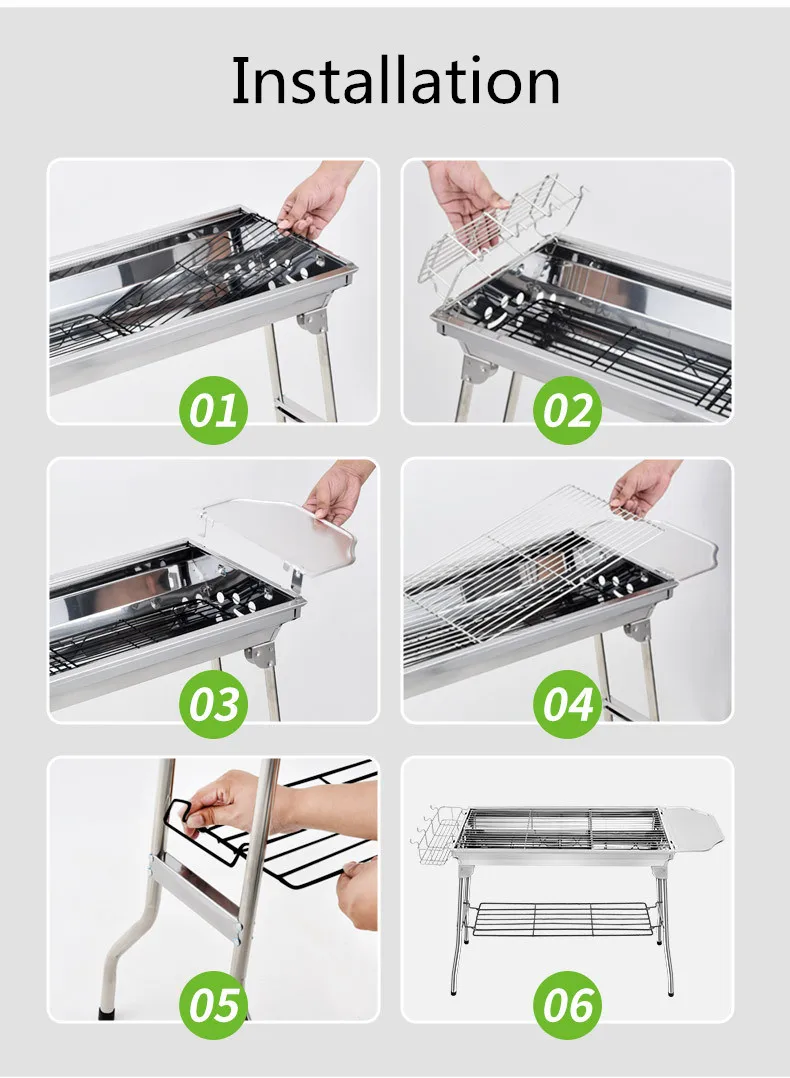 Installation

01

02

03

04

05

06