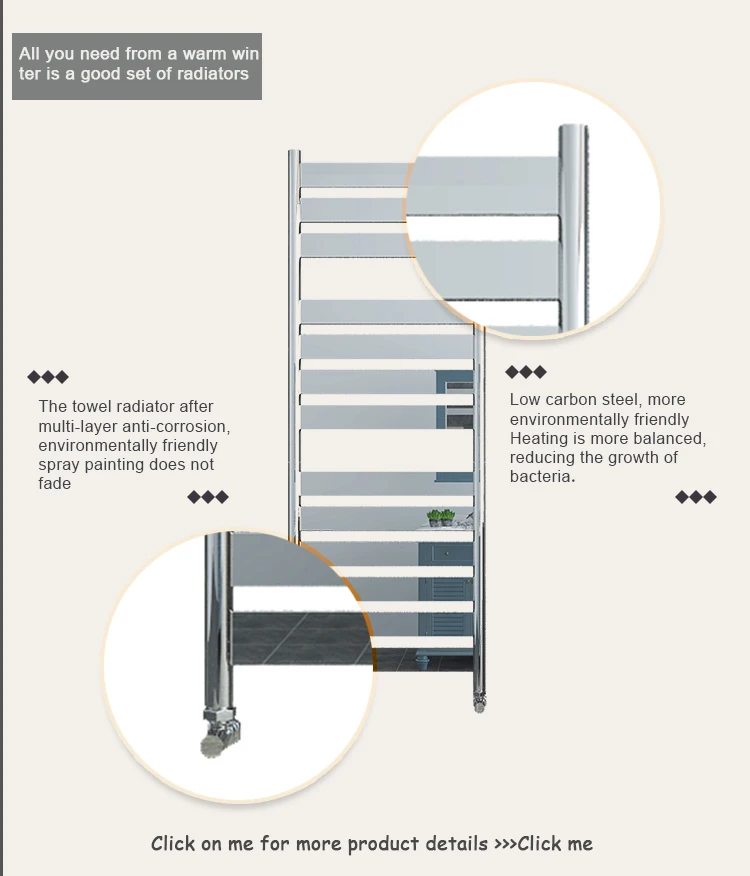 All you need from a warm win ter is a good set of radiators

◆◆◆

The towel radiator after multi-layer anti-corrosion, environmentally friendly spray painting does not fade

◆◆◆

◆◆◆

Low carbon steel, more environmentally friendly Heating is more balanced, reducing the growth of bacteria.

◆◆◆

Click on me for more product details >>>Click me