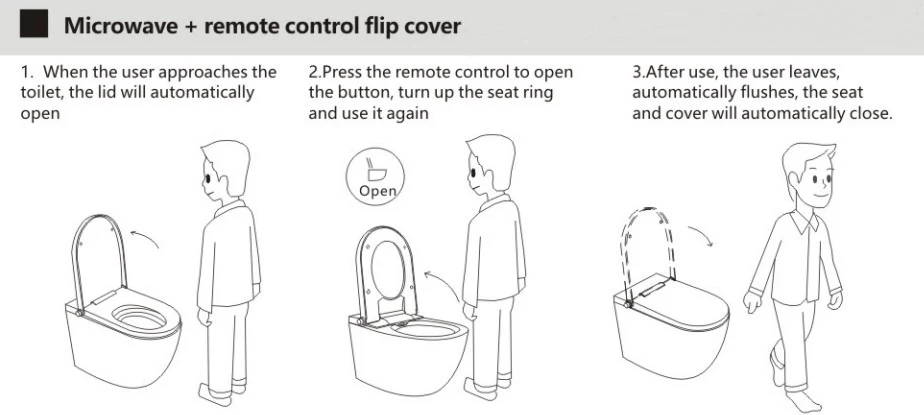 Microwave + remote control flip cover

1. When the user approaches the toilet, the lid will automatically open

2.Press the remote control to open the button, turn up the seat ring and use it again

Open

3.After use, the user leaves, automatically flushes, the seat and cover will automatically close.