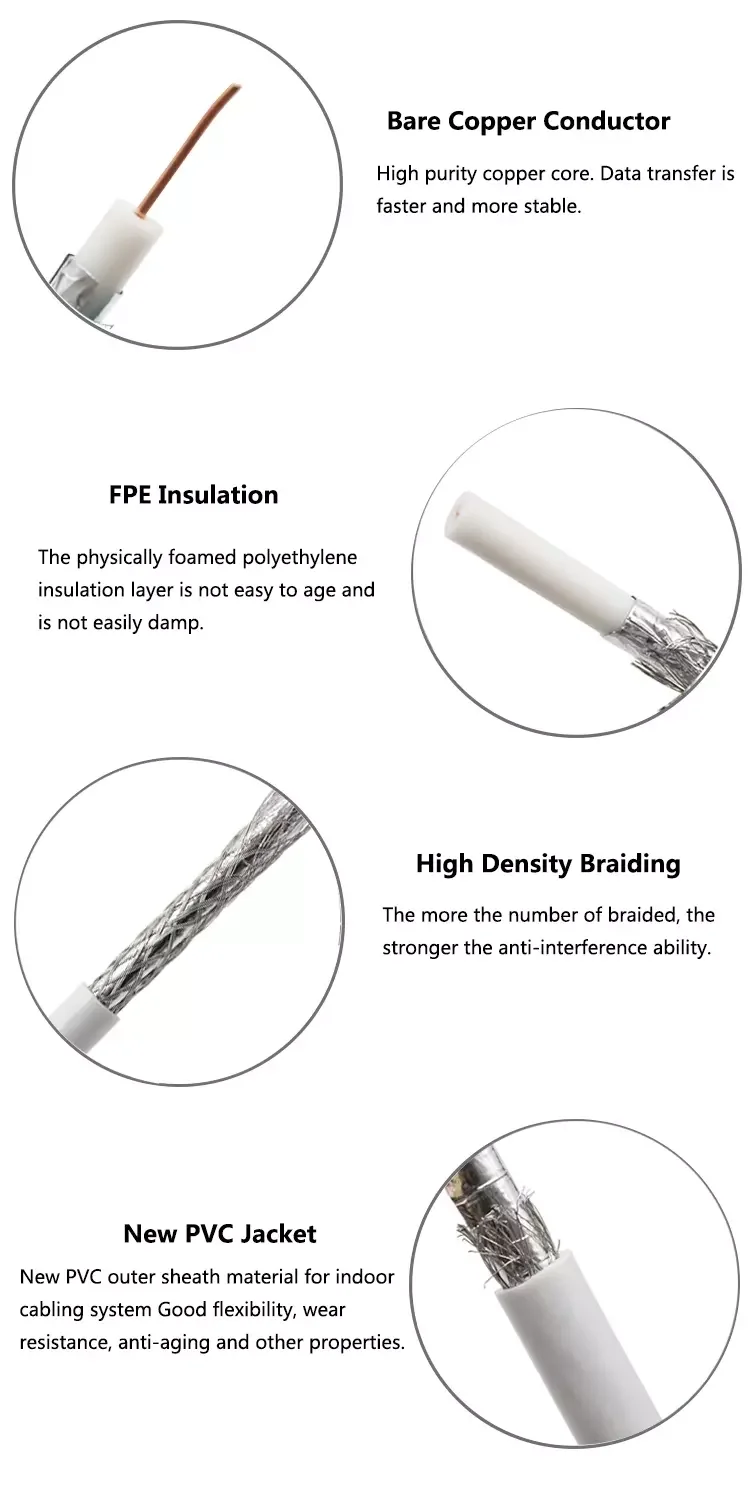 Bare Copper Conductor

High purity copper core. Data transfer is faster and more stable.

FPE Insulation

The physically foamed polyethylene insulation layer is not easy to age and is not easily damp.

High Density Braiding

The more the number of braided, the stronger the anti-interference ability.

New PVC Jacket

New PVC outer sheath material for indoor cabling system Good flexibility, wear resistance, anti-aging and other properties.