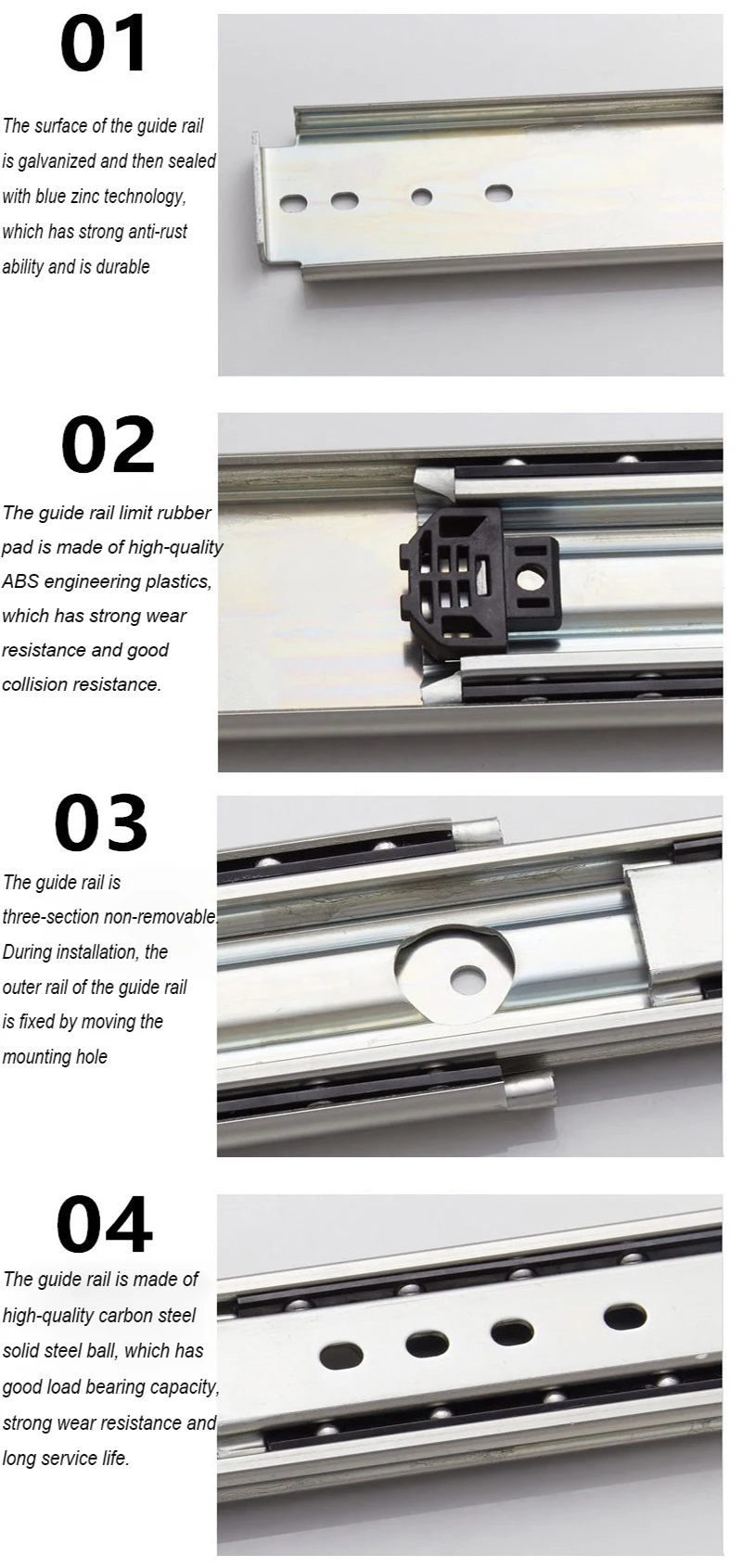 01

The surface of the guide rail is galvanized and then sealed with blue zinc technology, which has strong anti-rust ability and is durable

02

The guide rail limit rubber pad is made of high-quality ABS engineering plastics, which has strong wear resistance and good collision resistance.

03

The guide rail is three-section non-removable. During installation, the outer rail of the guide rail is fixed by moving the mounting hole

04

The guide rail is made of high-quality carbon steel solid steel ball, which has good load bearing capacity, strong wear resistance and long service life.