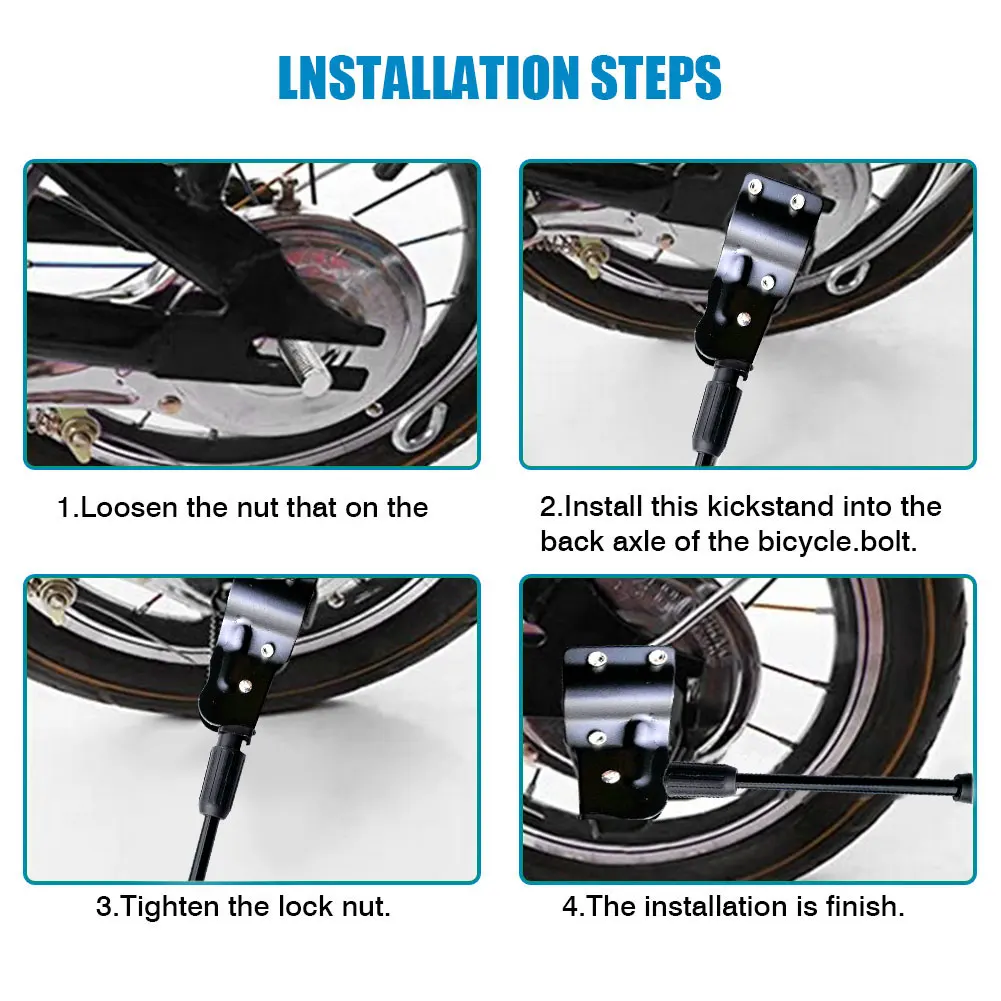 LNSTALLATION STEPS

1.Loosen the nut that on the

2.Install this kickstand into the back axle of the bicycle.bolt.

3.Tighten the lock nut.

4.The installation is finish.