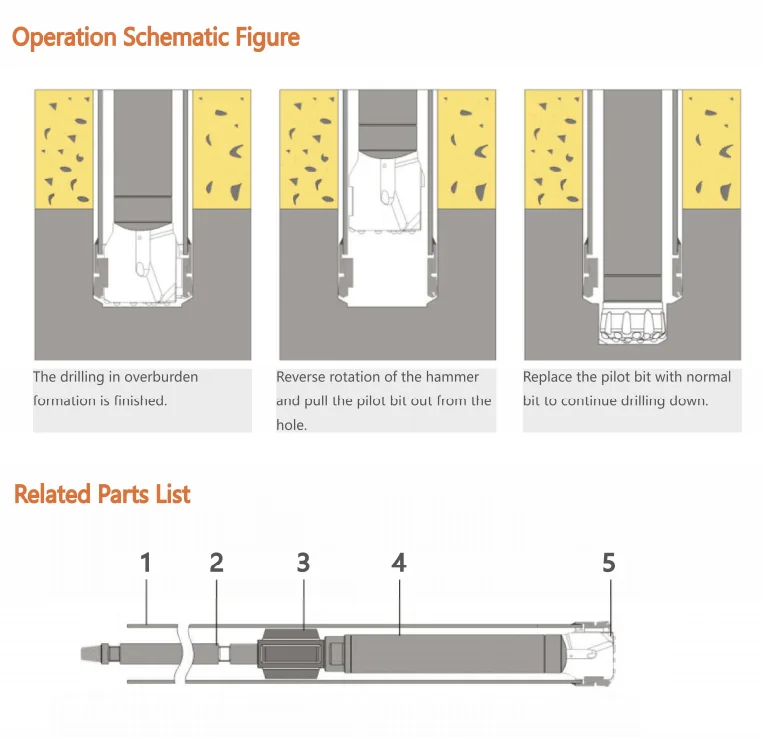 Operation Schematic Figure

The drilling in overburden formation is finished.

Reverse rotation of the hammer and pull the pilot bit out from the hole.

Replace the pilot bit with normal bit to continue drilling down.

Related Parts List

1
2
3
4
5