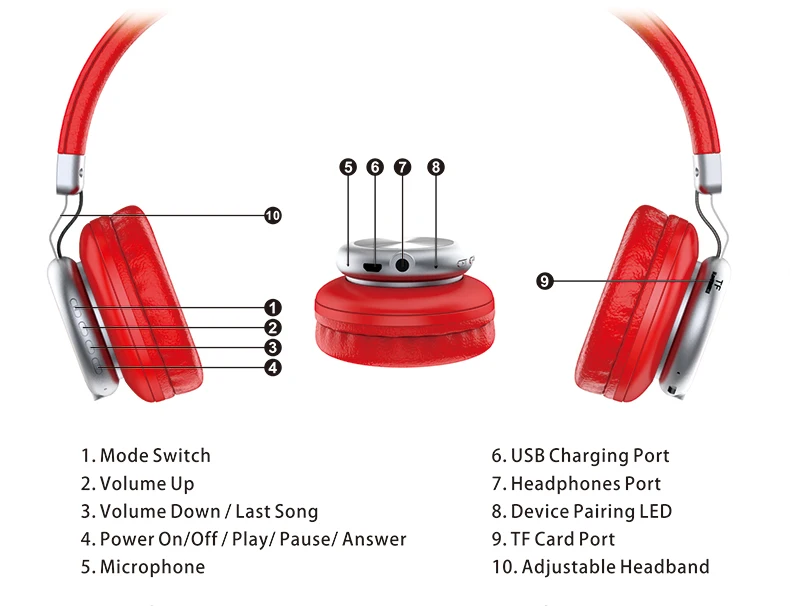 5 6 7 8

10

9

TF

1
2
3
4

1. Mode Switch
2. Volume Up
3. Volume Down / Last Song
4. Power On/Off / Play/ Pause/ Answer
5. Microphone

6. USB Charging Port
7. Headphones Port
8. Device Pairing LED
9. TF Card Port
10. Adjustable Headband