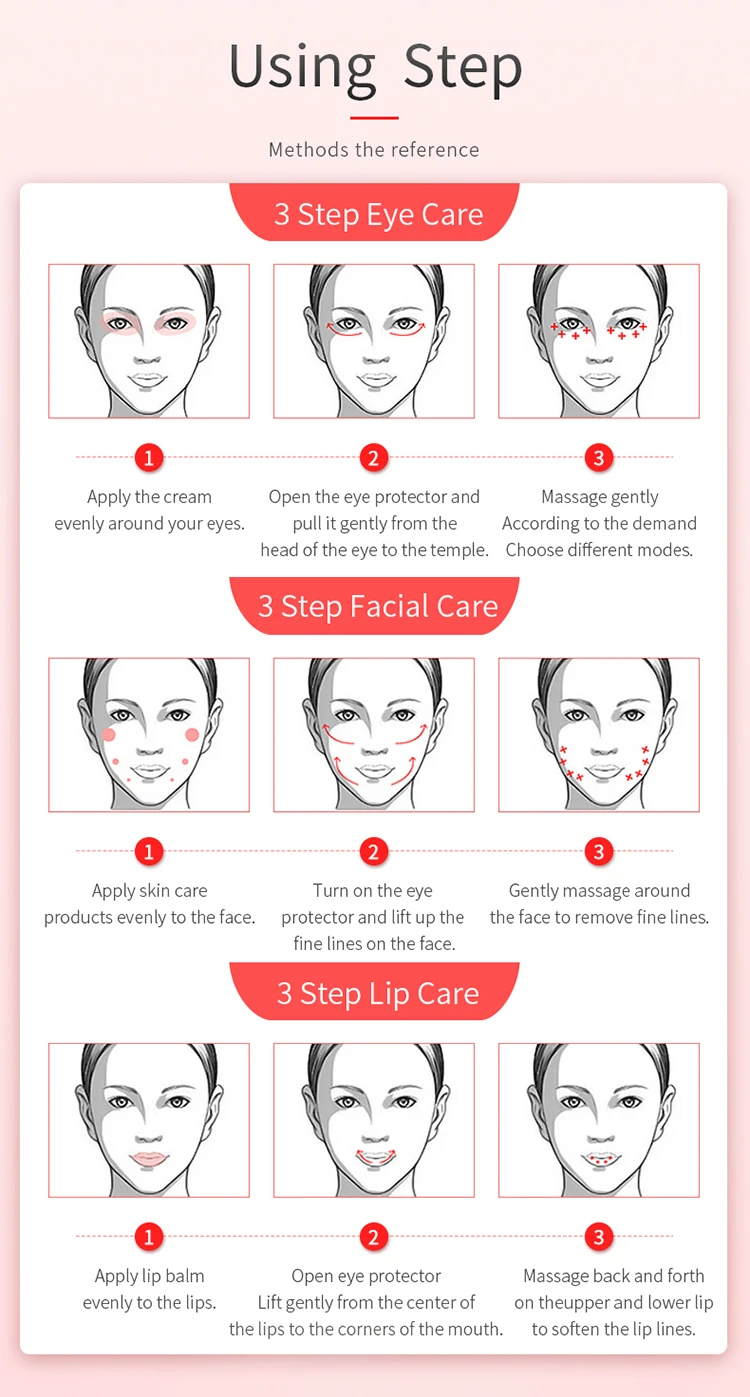 Using Step

Methods the reference

3 Step Eye Care

1

Apply the cream evenly around your eyes.

2

Open the eye protector and pull it gently from the head of the eye to the temple.

3

Massage gently According to the demand Choose different modes.

3 Step Facial Care

1

Apply skin care products evenly to the face.

2

Turn on the eye protector and lift up the fine lines on the face.

3

Gently massage around the face to remove fine lines.

3 Step Lip Care

1

Apply lip balm evenly to the lips.

2

Open eye protector Lift gently from the center of the lips to the corners of the mouth.

3

Massage back and forth on theupper and lower lip to soften the lip lines.