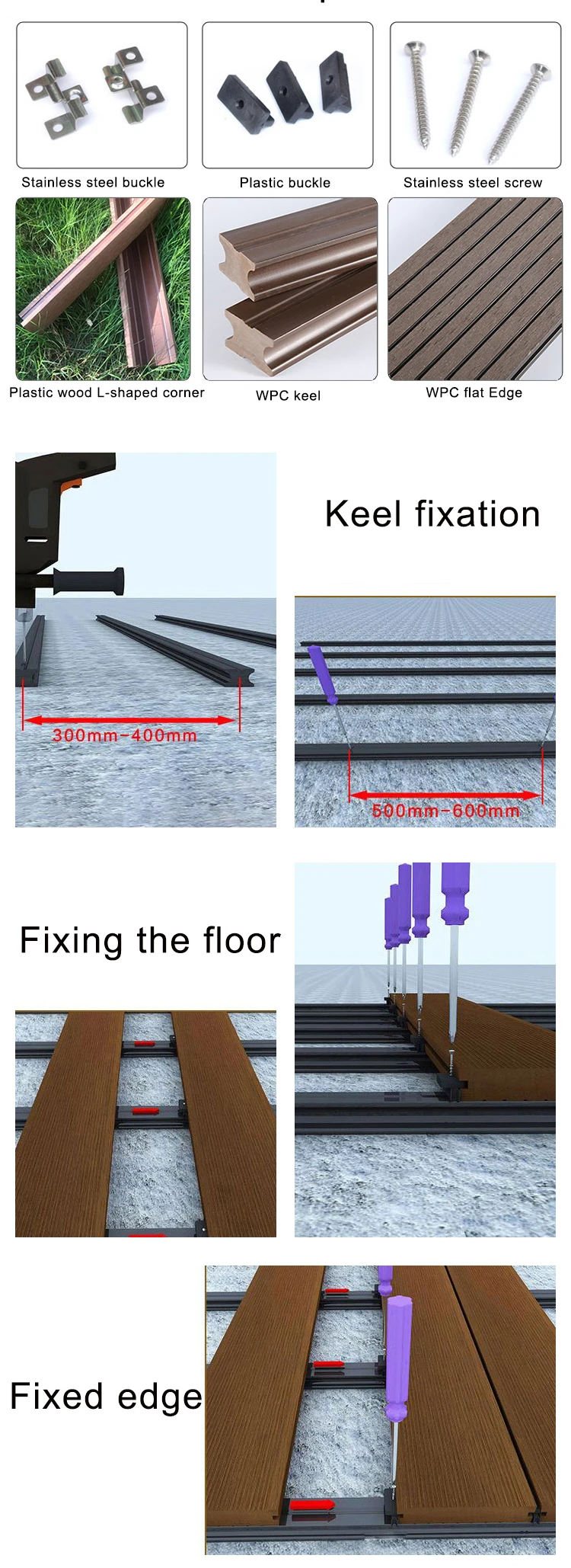 Stainless steel buckle

Plastic buckle

Stainless steel screw

Plastic wood L-shaped corner

WPC keel

WPC flat Edge

Keel fixation

300mm-400mm

500mm-600mm

Fixing the floor

Fixed edge