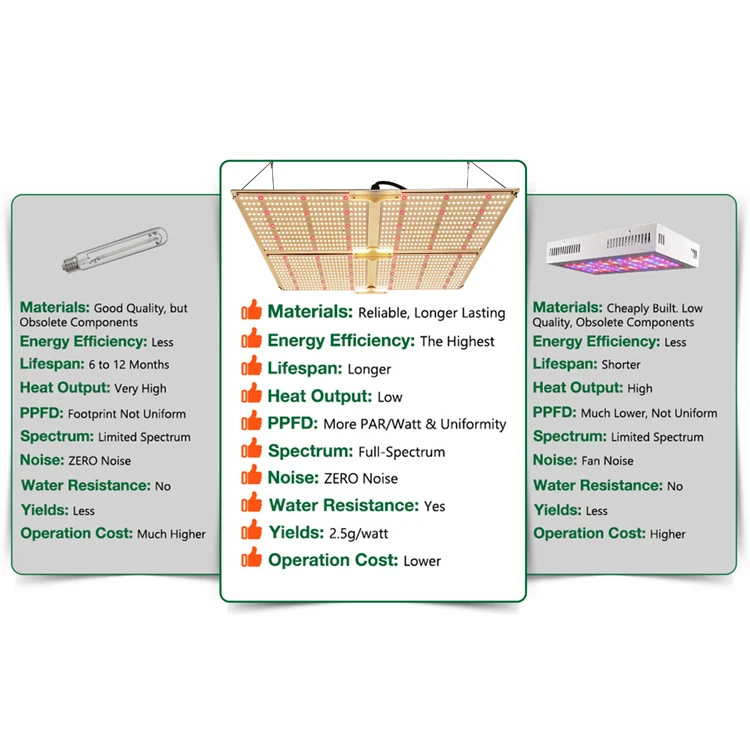 Materials: Good Quality, but Obsolete Components
Energy Efficiency: Less
Lifespan: 6 to 12 Months
Heat Output: Very High
PPFD: Footprint Not Uniform
Spectrum: Limited Spectrum
Noise: ZERO Noise
Water Resistance: No
Yields: Less
Operation Cost: Much Higher

Materials: Reliable, Longer Lasting
Energy Efficiency: The Highest
Lifespan: Longer
Heat Output: Low
PPFD: More PAR/Watt & Uniformity
Spectrum: Full-Spectrum
Noise: ZERO Noise
Water Resistance: Yes
Yields: 2.5g/watt
Operation Cost: Lower

Materials: Cheaply Built. Low Quality, Obsolete Components
Energy Efficiency: Less
Lifespan: Shorter
Heat Output: High
PPFD: Much Lower, Not Uniform
Spectrum: Limited Spectrum
Noise: Fan Noise
Water Resistance: No
Yields: Less
Operation Cost: Higher