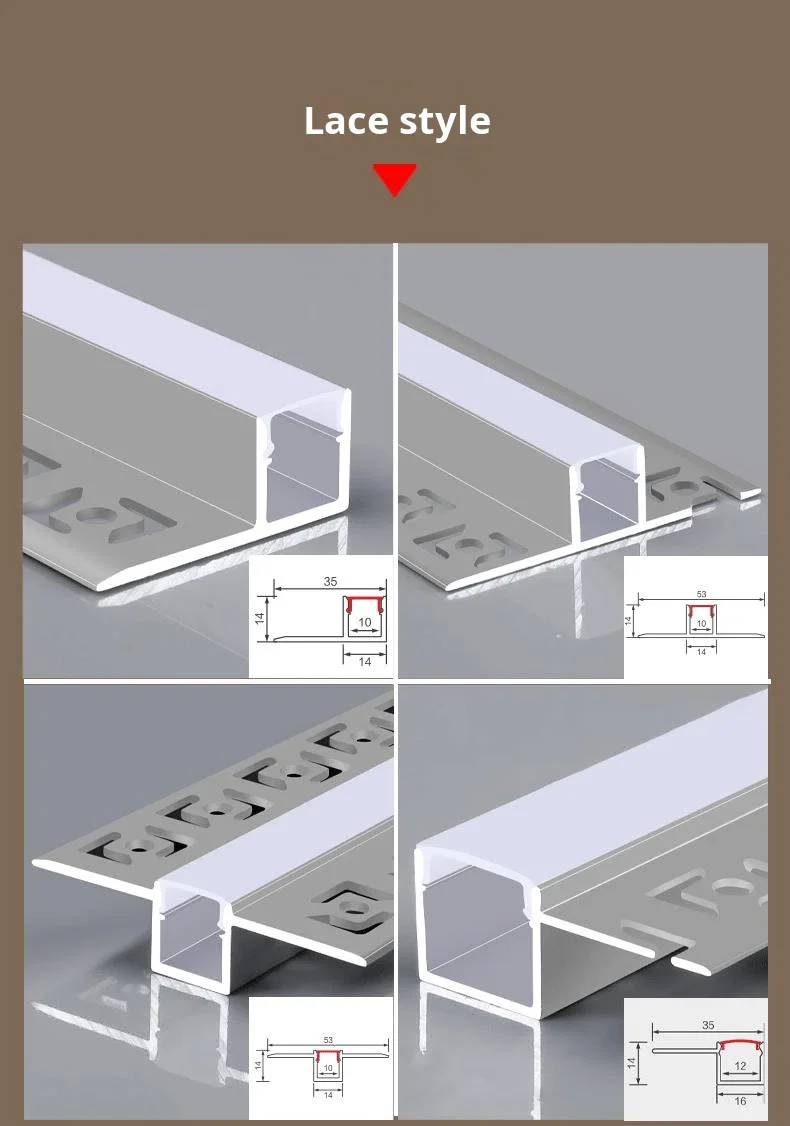 Lace style

35
14
10
14

53
14
10
14

53
14
10
14

35
14
12
16