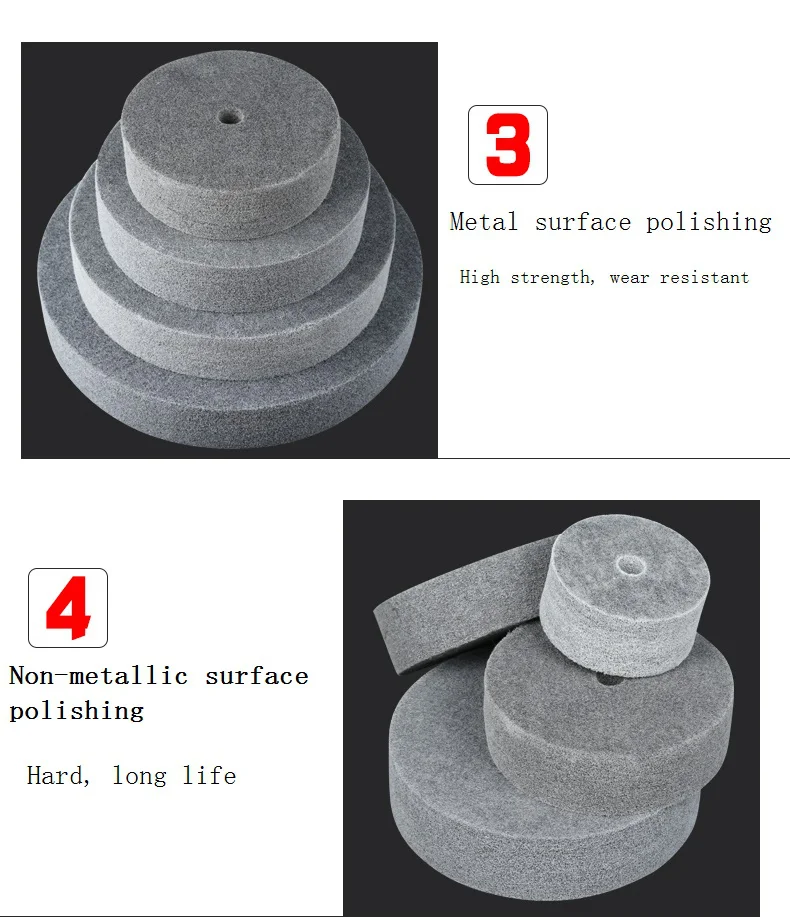 3

Metal surface polishing

High strength, wear resistant

4

Non-metallic surface polishing

Hard, long life