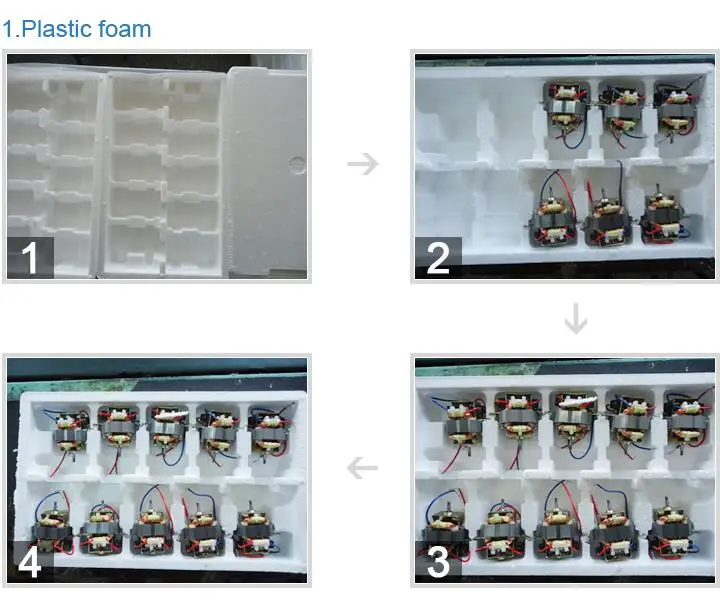 1.Plastic foam

1

2

3

4