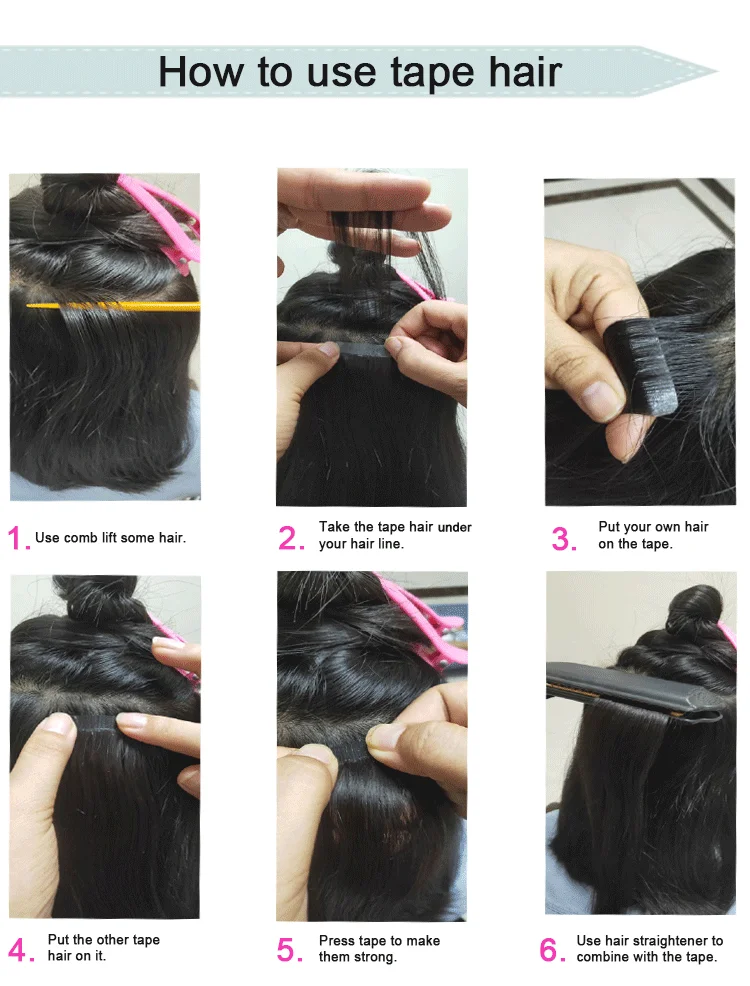 How to use tape hair

1. Use comb lift some hair.

2. Take the tape hair under your hair line.

3. Put your own hair on the tape.

4. Put the other tape hair on it.

5. Press tape to make them strong.

6. Use hair straightener to combine with the tape.