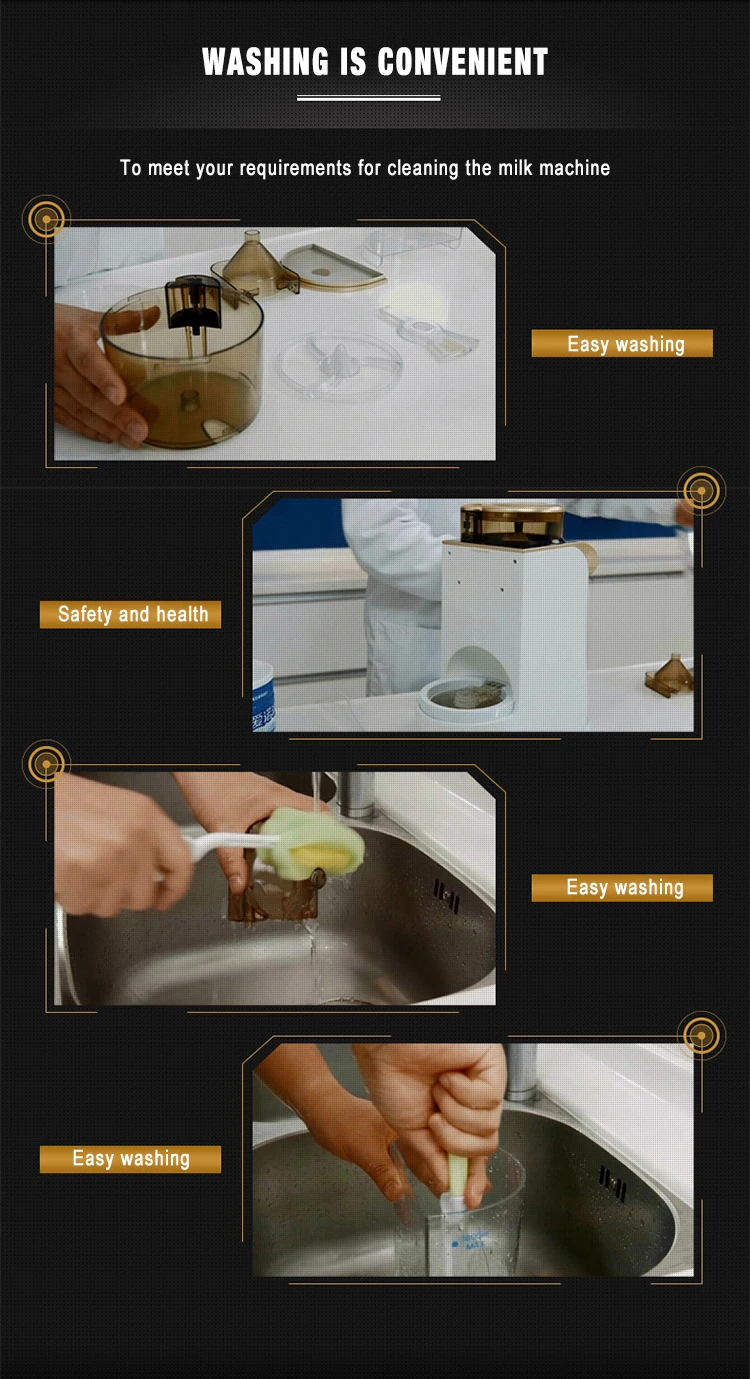 WASHING IS CONVENIENT

To meet your requirements for cleaning the milk machine

Easy washing

Safety and health

Easy washing

Easy washing