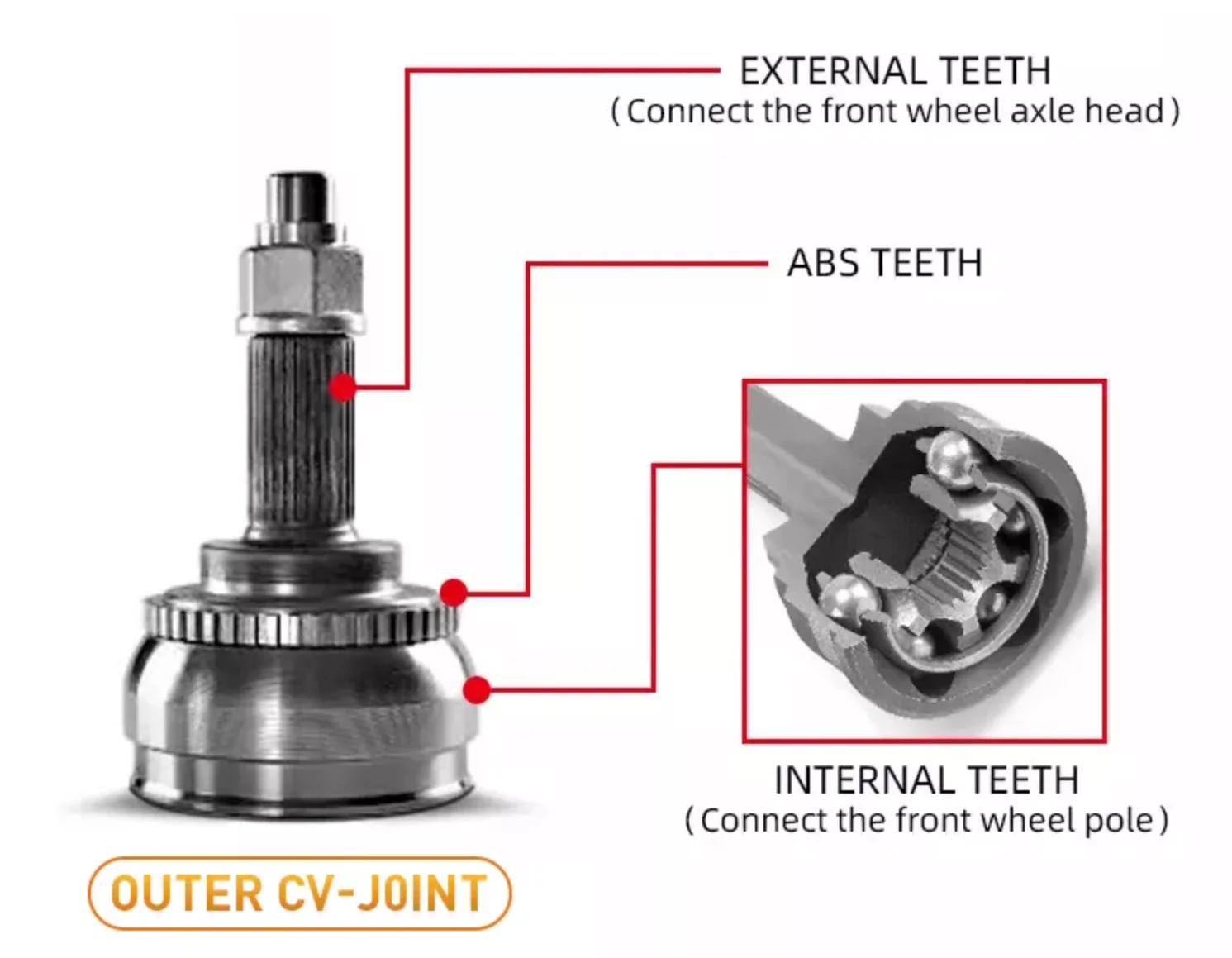 EXTERNAL TEETH
( Connect the front wheel axle head )

ABS TEETH

INTERNAL TEETH
( Connect the front wheel pole )

OUTER CV-JOINT