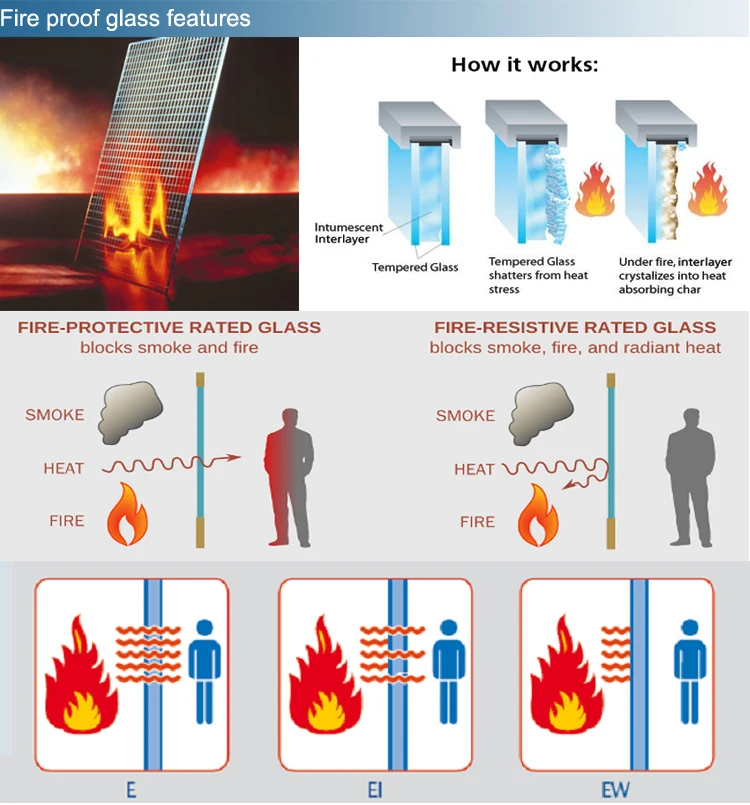 Fire proof glass features

How it works:

Intumescent Interlayer

Tempered Glass

Tempered Glass shatters from heat stress

Under fire, interlayer crystalizes into heat absorbing char

FIRE-PROTECTIVE RATED GLASS
blocks smoke and fire

SMOKE

HEAT

FIRE

FIRE-RESISTIVE RATED GLASS
blocks smoke, fire, and radiant heat

SMOKE

HEAT

FIRE

E

EI

EW