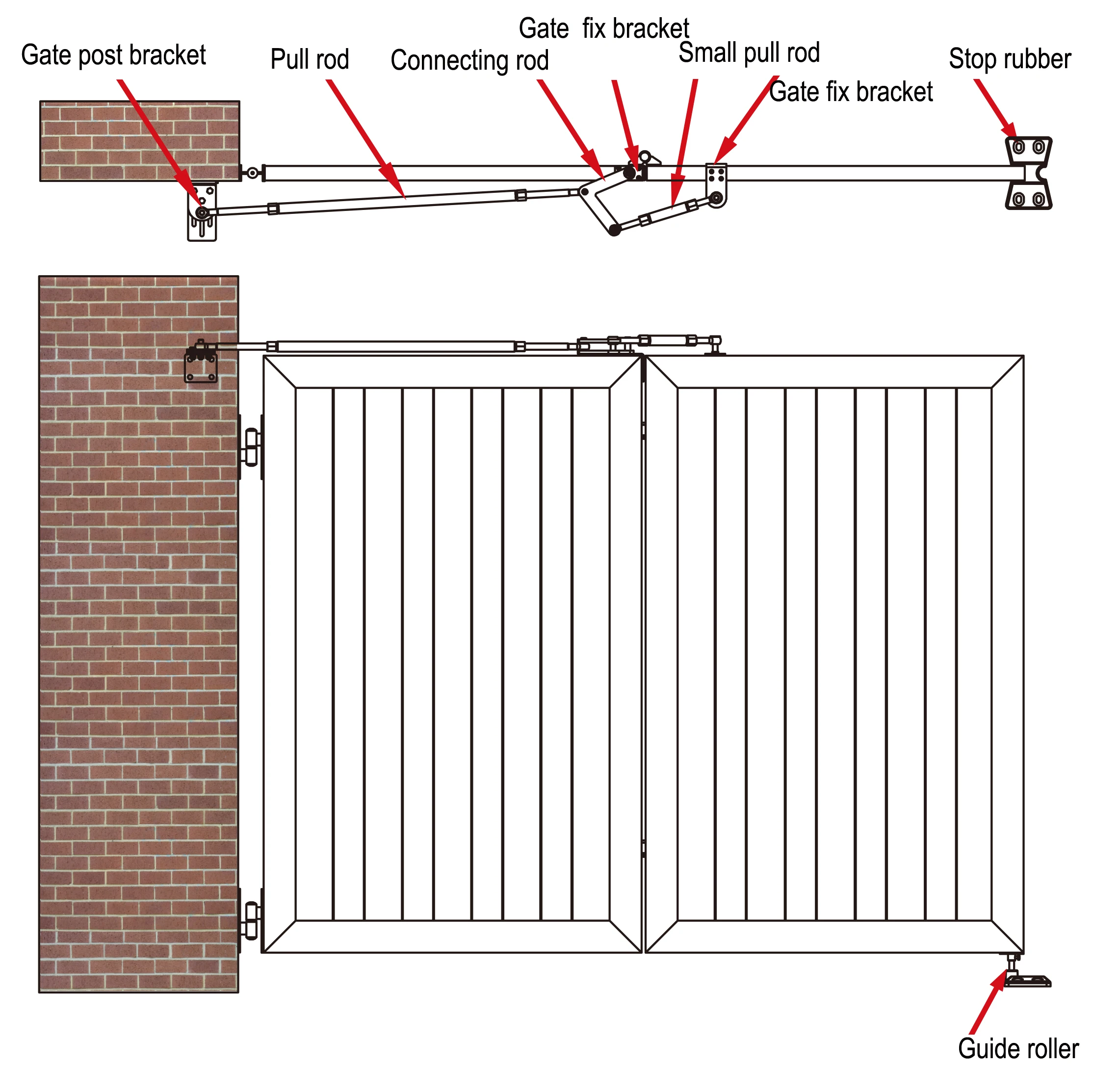 Gate post bracket

Pull rod

Connecting rod

Gate fix bracket

Small pull rod

Gate fix bracket

Stop rubber

Guide roller