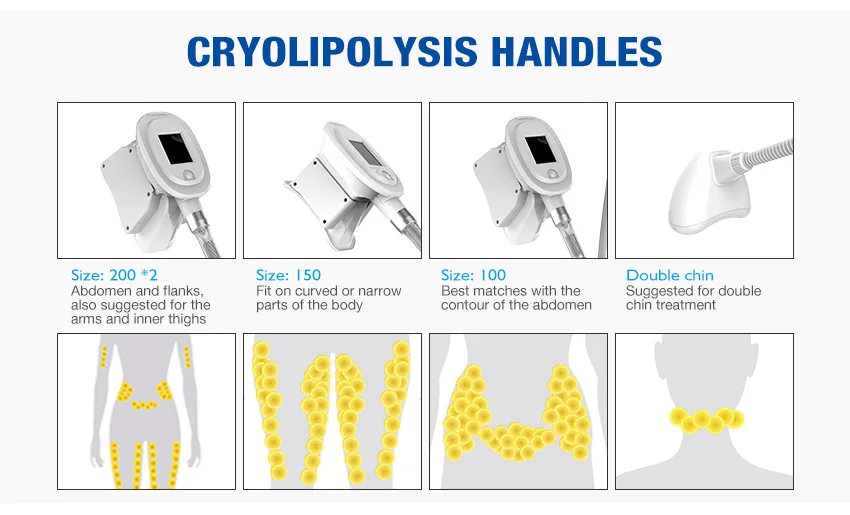 CRYOLIPOLYSIS HANDLES

Size: 200 *2
Abdomen and flanks, also suggested for the arms and inner thighs

Size: 150
Fit on curved or narrow parts of the body

Size: 100
Best matches with the contour of the abdomen

Double chin
Suggested for double chin treatment