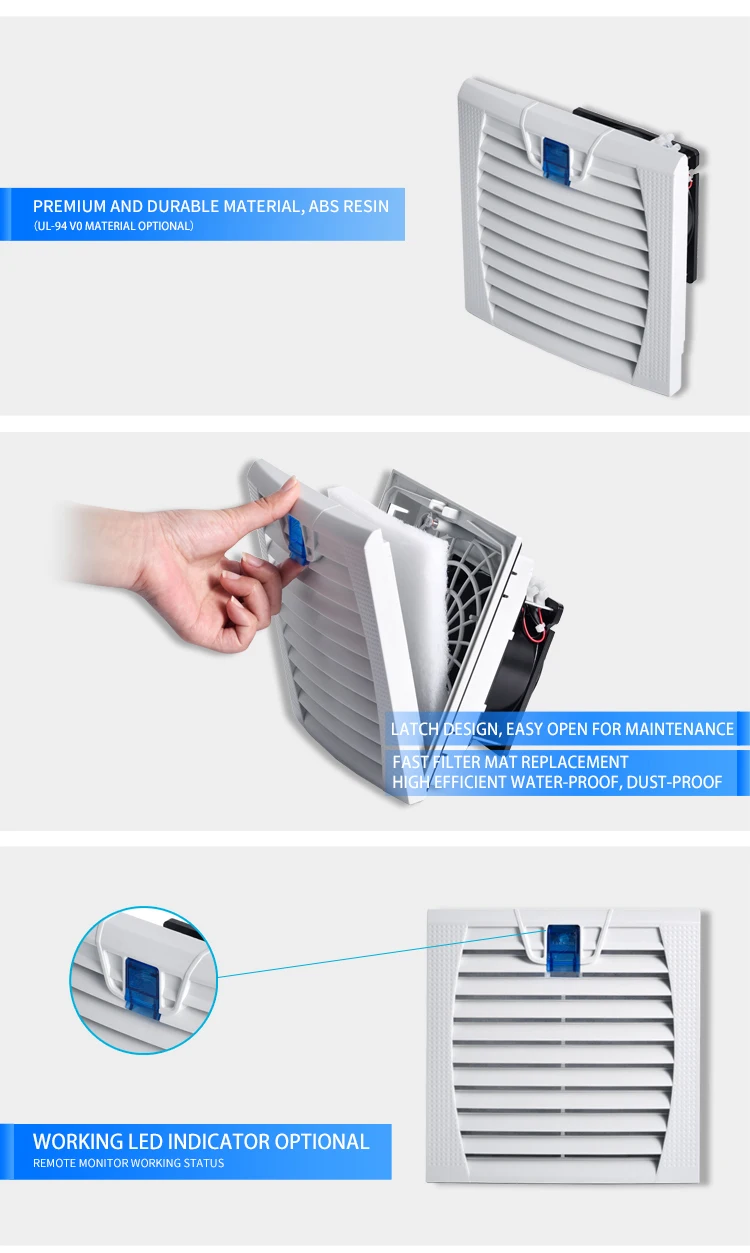 PREMIUM AND DURABLE MATERIAL, ABS RESIN
(UL-94 V0 MATERIAL OPTIONAL)

LATCH DESIGN, EASY OPEN FOR MAINTENANCE
FAST FILTER MAT REPLACEMENT
HIGH EFFICIENT WATER-PROOF, DUST-PROOF

WORKING LED INDICATOR OPTIONAL
REMOTE MONITOR WORKING STATUS