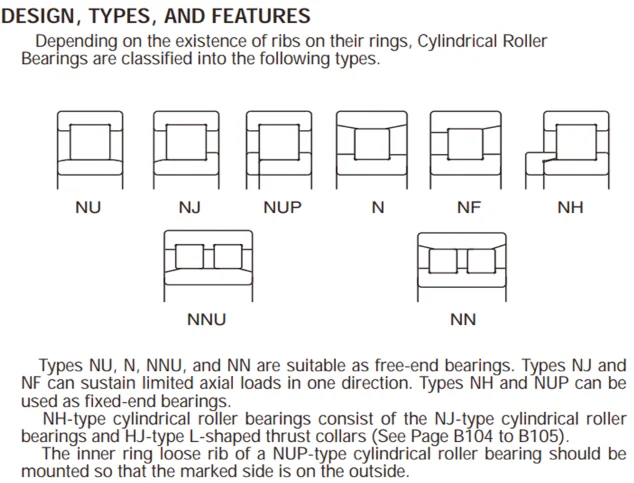 DESIGN, TYPES, AND FEATURES

Depending on the existence of ribs on their rings, Cylindrical Roller Bearings are classified into the following types.

NU
NJ
NUP
N
NF
NH
NNU
NN

Types NU, N, NNU, and NN are suitable as free-end bearings. Types NJ and NF can sustain limited axial loads in one direction. Types NH and NUP can be used as fixed-end bearings.

NH-type cylindrical roller bearings consist of the NJ-type cylindrical roller bearings and HJ-type L-shaped thrust collars (See Page B104 to B105).

The inner ring loose rib of a NUP-type cylindrical roller bearing should be mounted so that the marked side is on the outside.