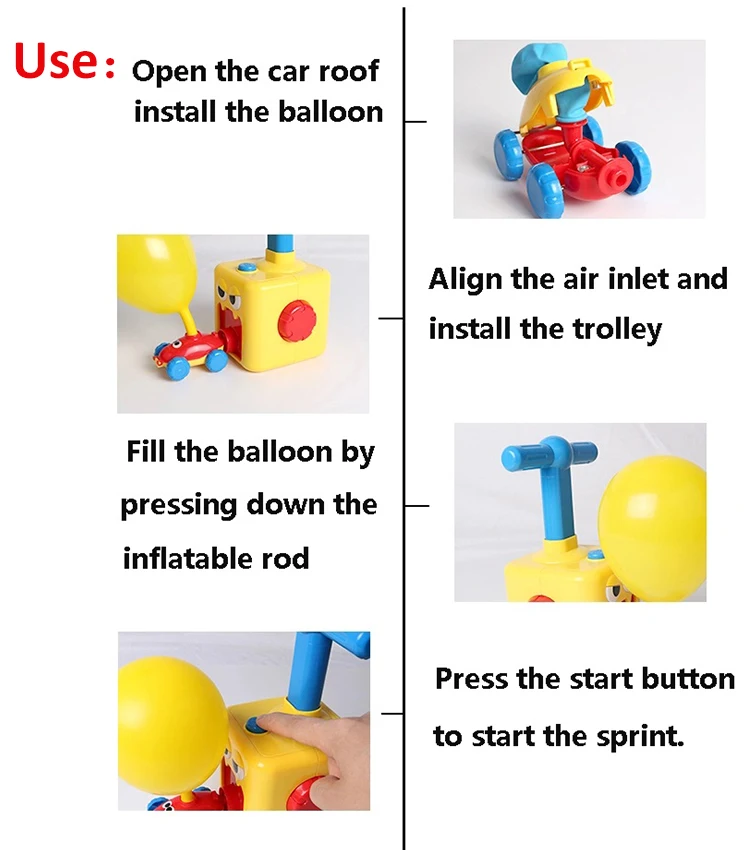 Use： Open the car roof install the balloon

Align the air inlet and install the trolley

Fill the balloon by pressing down the inflatable rod

Press the start button to start the sprint.