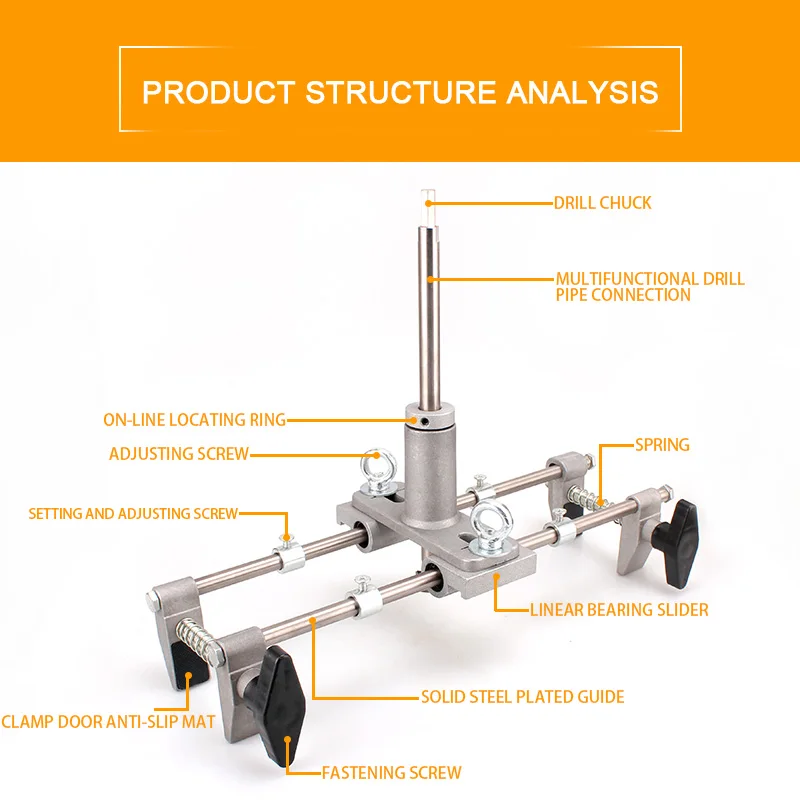 PRODUCT STRUCTURE ANALYSIS

DRILL CHUCK

MULTIFUNCTIONAL DRILL PIPE CONNECTION

ON-LINE LOCATING RING

ADJUSTING SCREW

SPRING

SETTING AND ADJUSTING SCREW

LINEAR BEARING SLIDER

SOLID STEEL PLATED GUIDE

CLAMP DOOR ANTI-SLIP MAT

FASTENING SCREW