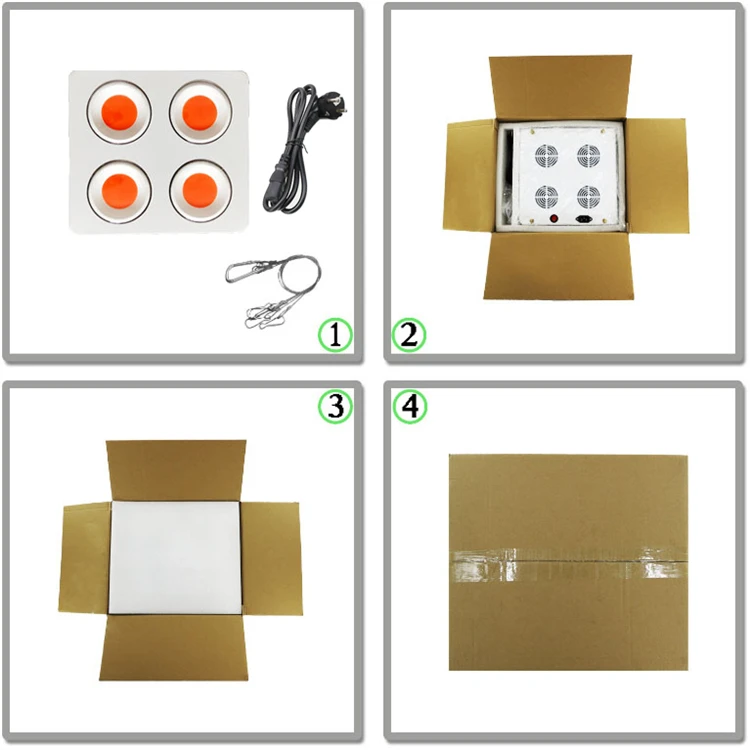 1

2

3

4