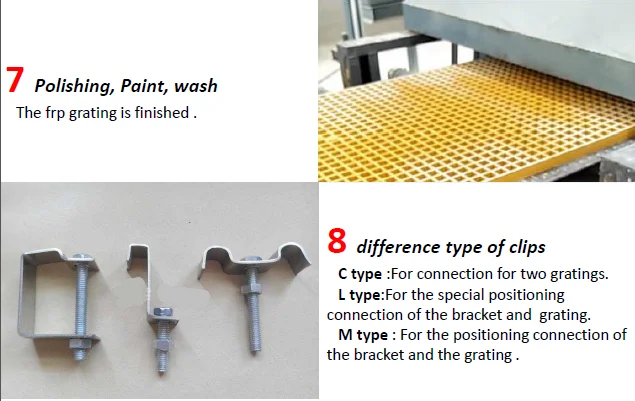 7 Polishing, Paint, wash

The frp grating is finished .

8 difference type of clips

C type :For connection for two gratings.

L type:For the special positioning connection of the bracket and grating.

M type : For the positioning connection of the bracket and the grating .