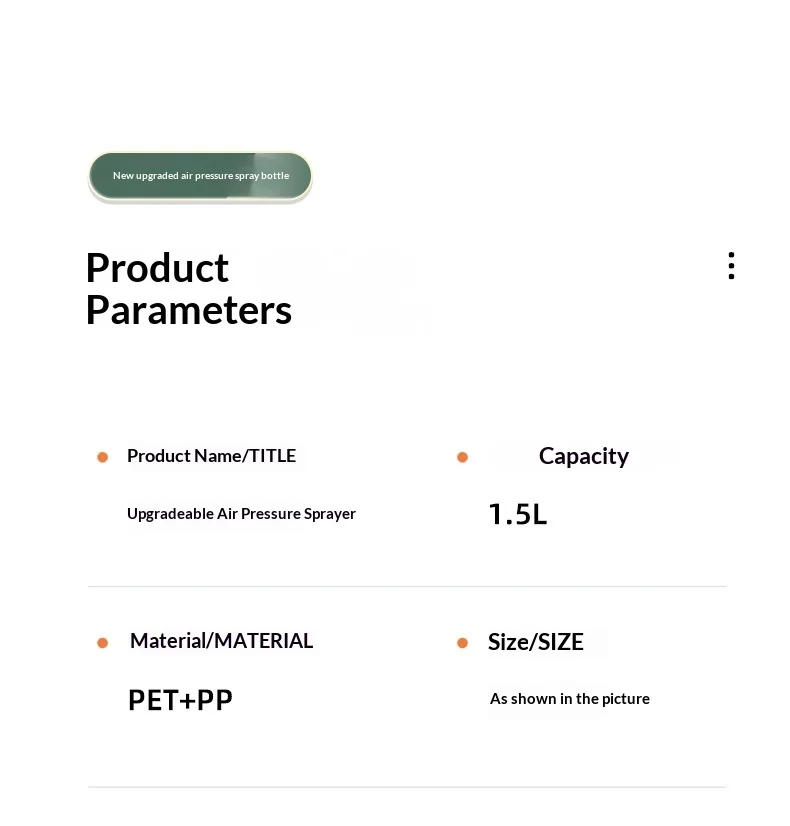 New upgraded air pressure spray bottle

Product Parameters

• Product Name/TITLE

Upgradeable Air Pressure Sprayer

• Capacity

1.5L

• Material/MATERIAL

PET+PP

• Size/SIZE

As shown in the picture