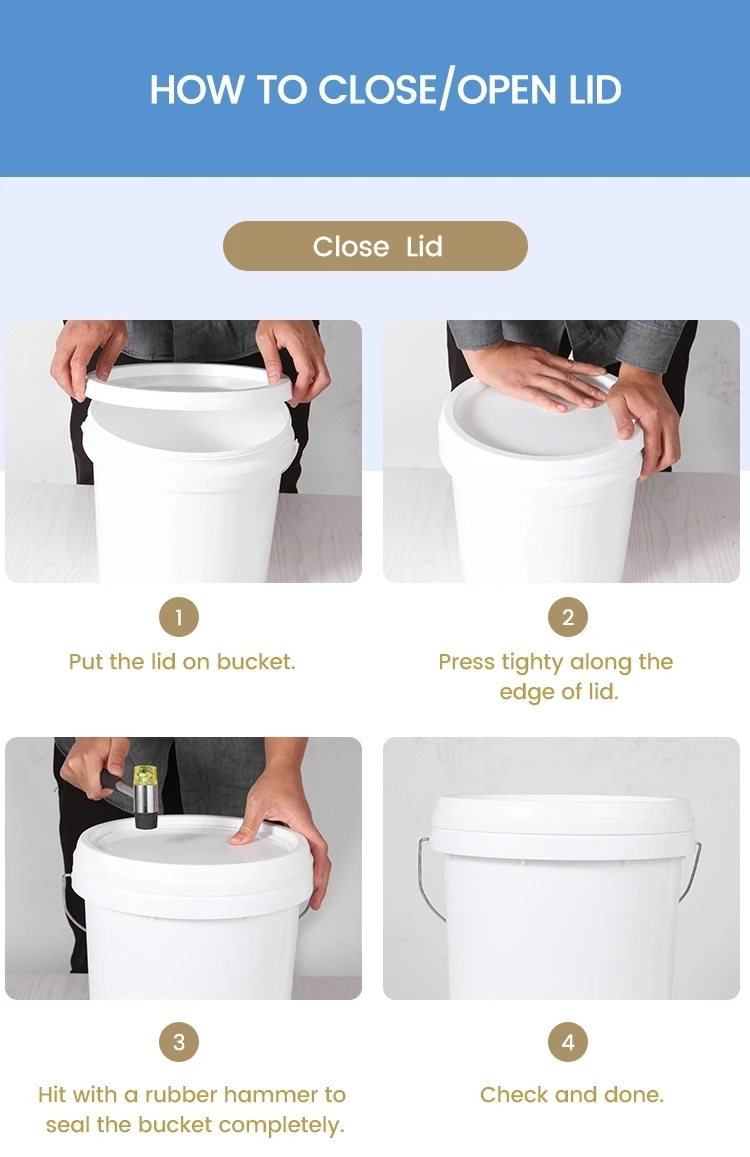 HOW TO CLOSE/OPEN LID

Close Lid

1
Put the lid on bucket.

2
Press tighty along the edge of lid.

3
Hit with a rubber hammer to seal the bucket completely.

4
Check and done.