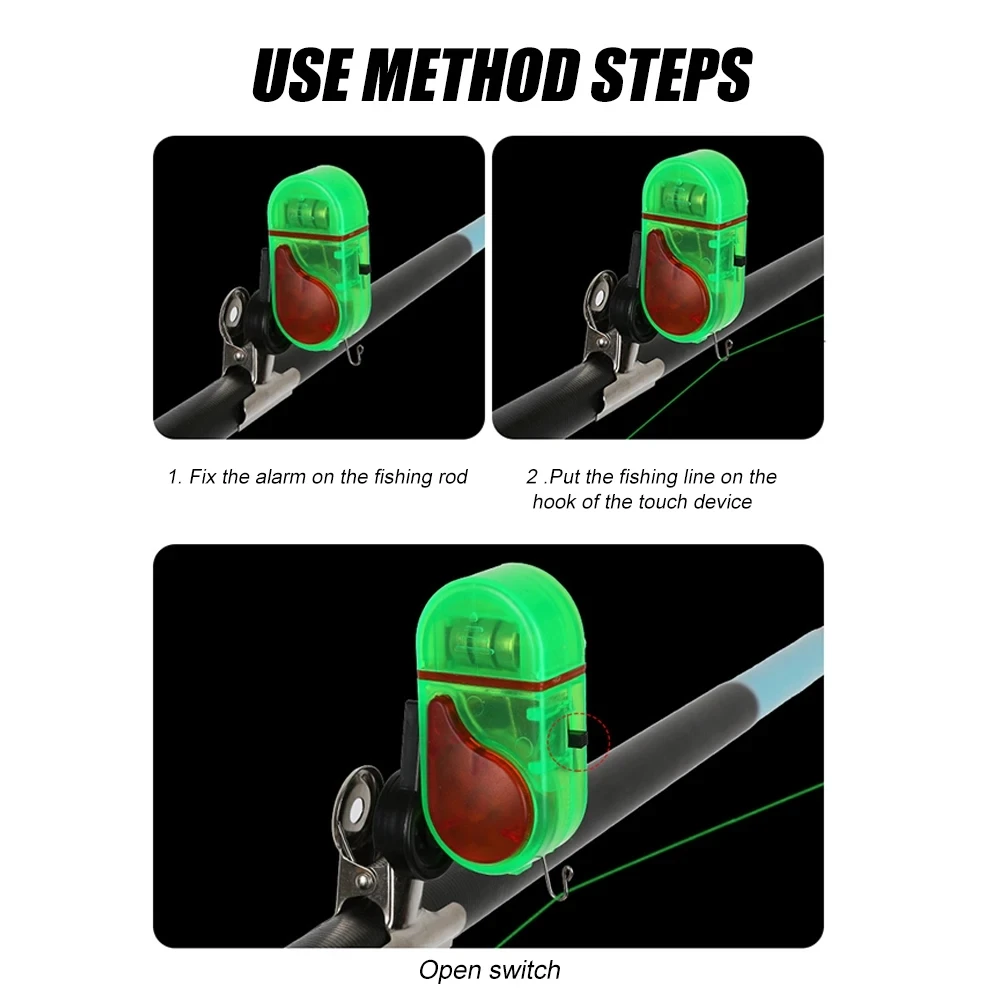 USE METHOD STEPS

1. Fix the alarm on the fishing rod

2 .Put the fishing line on the hook of the touch device

Open switch