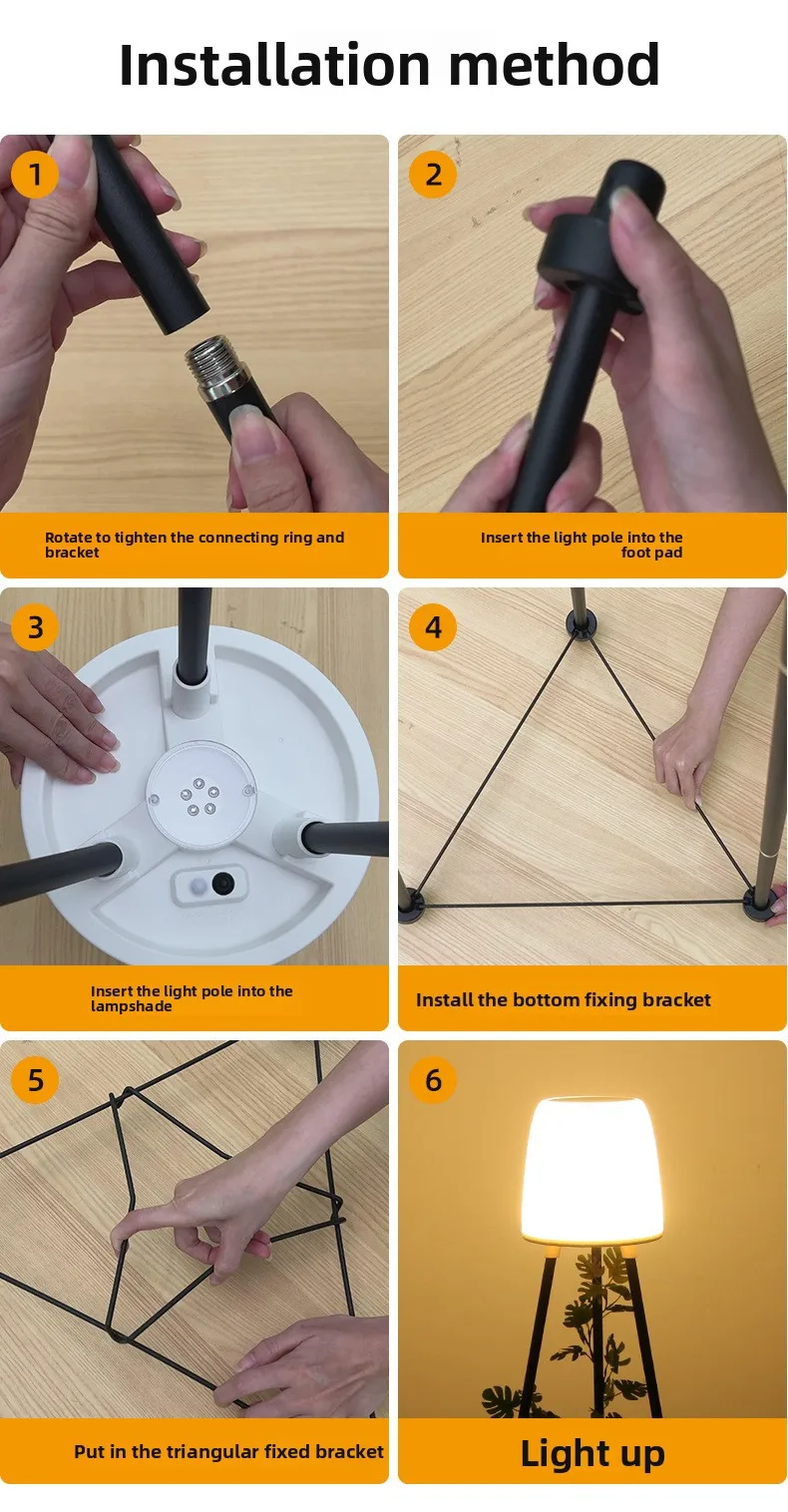 Installation method

1

Rotate to tighten the connecting ring and bracket

2

Insert the light pole into the foot pad

3

Insert the light pole into the lampshade

4

Install the bottom fixing bracket

5

Put in the triangular fixed bracket

6

Light up