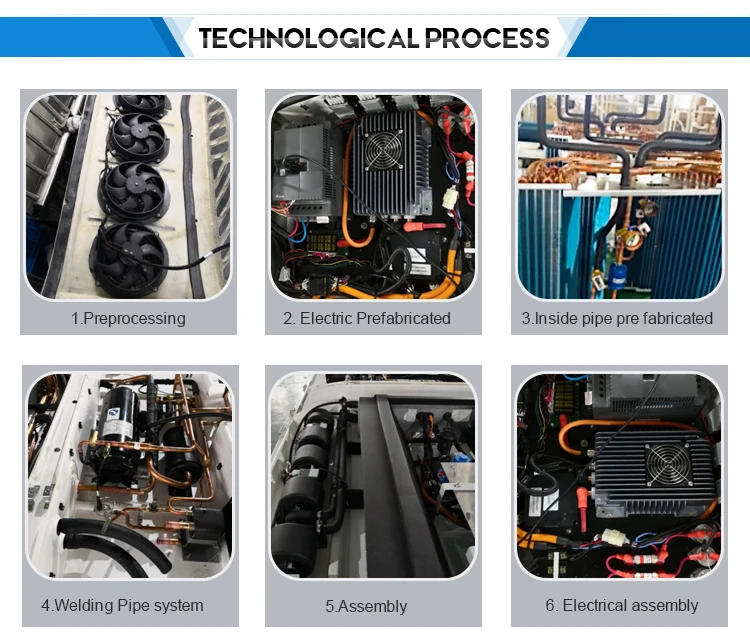 TECHNOLOGICAL PROCESS

1.Preprocessing

2. Electric Prefabricated

3.Inside pipe pre fabricated

4.Welding Pipe system

5.Assembly

6. Electrical assembly