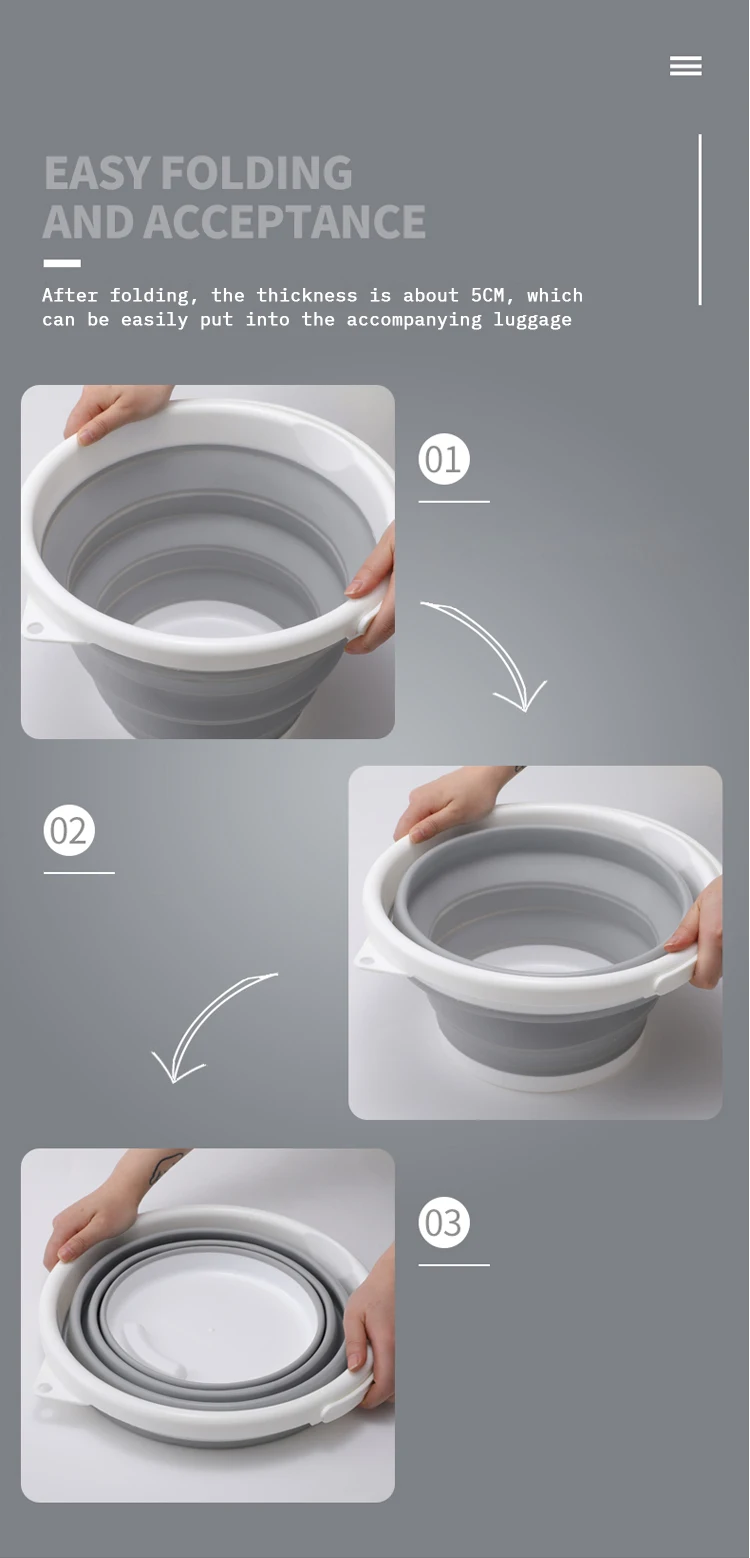 EASY FOLDING AND ACCEPTANCE

After folding, the thickness is about 5CM, which can be easily put into the accompanying luggage

01

02

03