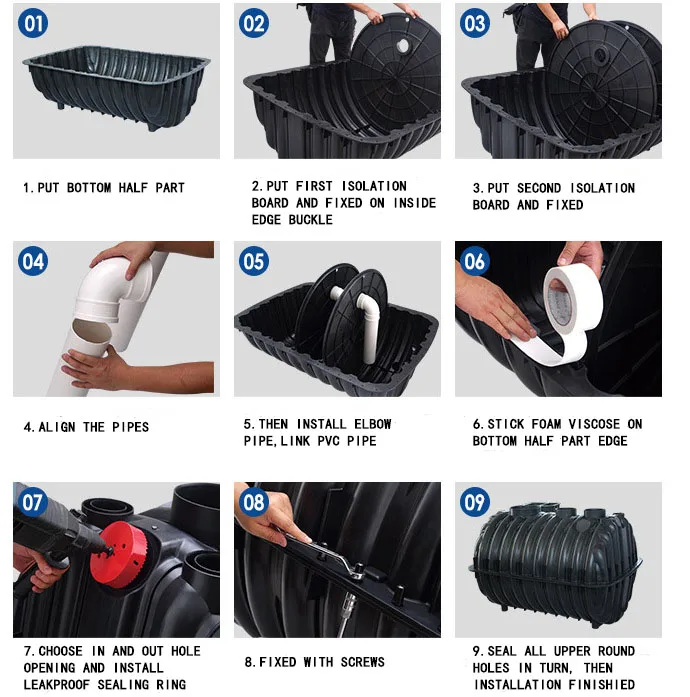 01

1. PUT BOTTOM HALF PART

02

2. PUT FIRST ISOLATION BOARD AND FIXED ON INSIDE EDGE BUCKLE

03

3. PUT SECOND ISOLATION BOARD AND FIXED

04

4. ALIGN THE PIPES

05

5. THEN INSTALL ELBOW PIPE, LINK PVC PIPE

06

6. STICK FOAM VISCOSE ON BOTTOM HALF PART EDGE

07

7. CHOOSE IN AND OUT HOLE OPENING AND INSTALL LEAKPROOF SEALING RING

08

8. FIXED WITH SCREWS

09

9. SEAL ALL UPPER ROUND HOLES IN TURN, THEN INSTALLATION FINISHIED