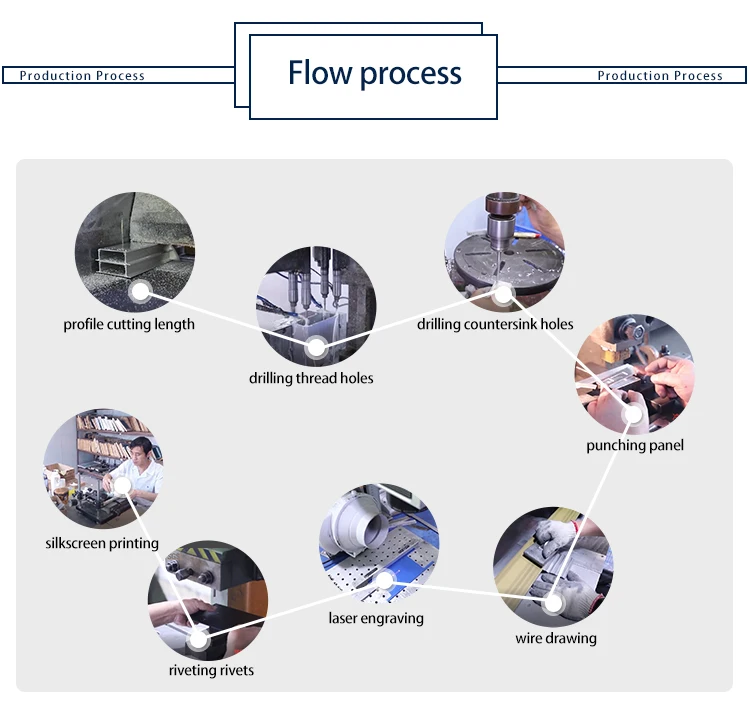 Production Process

Flow process

Production Process

profile cutting length

drilling thread holes

drilling countersink holes

punching panel

wire drawing

laser engraving

riveting rivets

silkscreen printing