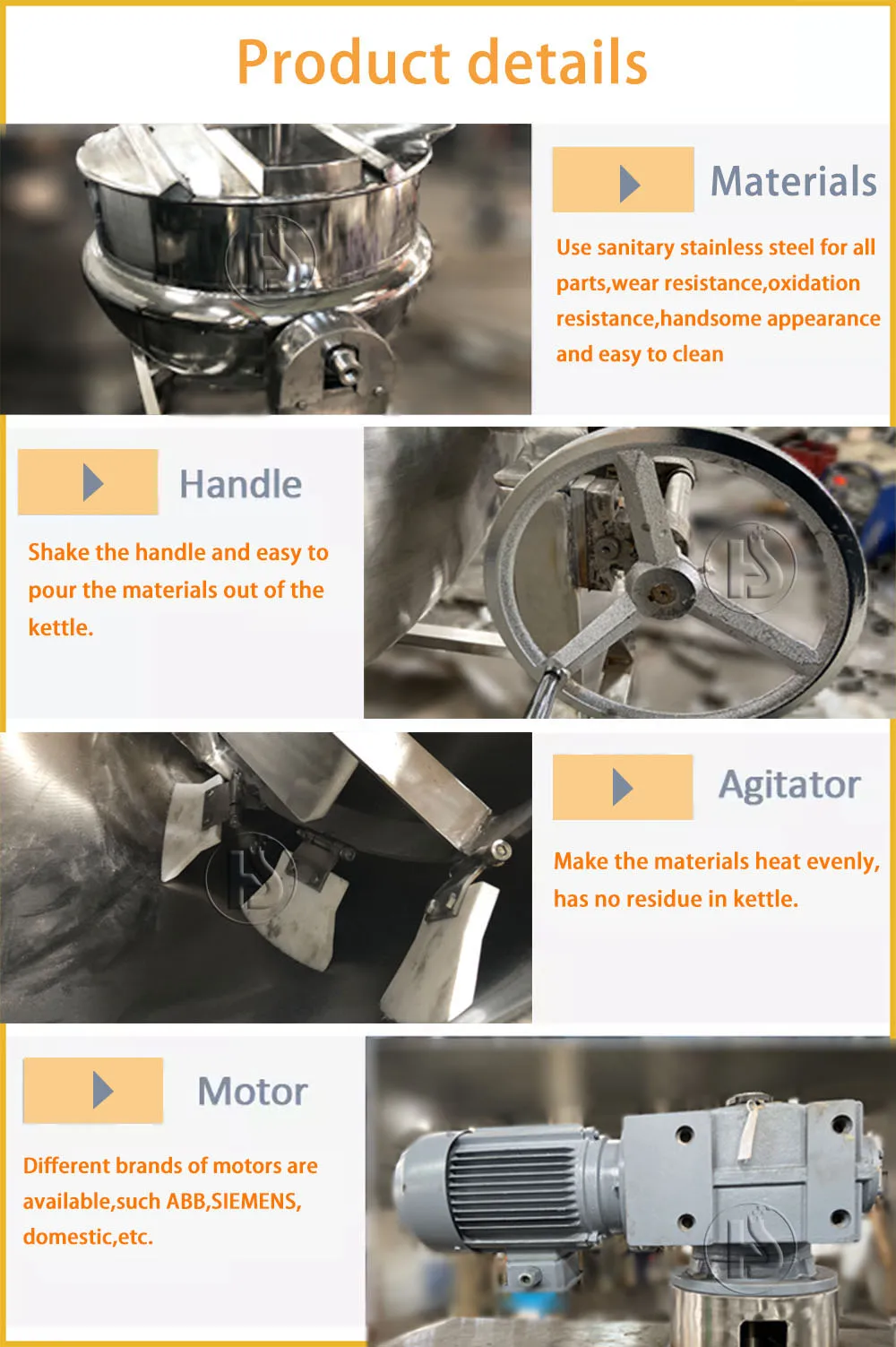 Product details

Materials

Use sanitary stainless steel for all parts,wear resistance,oxidation resistance,handsome appearance and easy to clean

Handle

Shake the handle and easy to pour the materials out of the kettle.

Agitator

Make the materials heat evenly, has no residue in kettle.

Motor

Different brands of motors are available,such ABB,SIEMENS, domestic,etc.