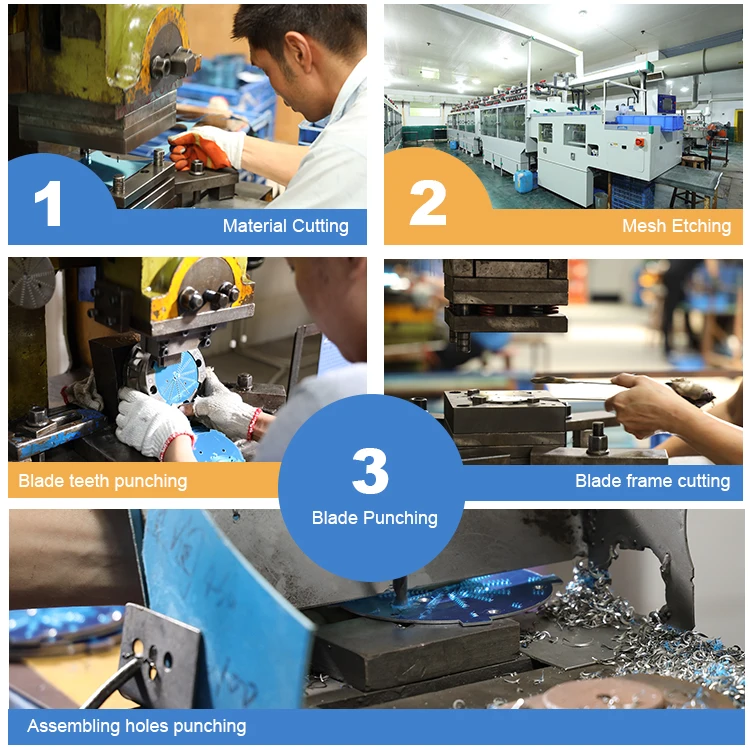 1
Material Cutting

2
Mesh Etching

Blade teeth punching

3
Blade Punching

Blade frame cutting

Assembling holes punching