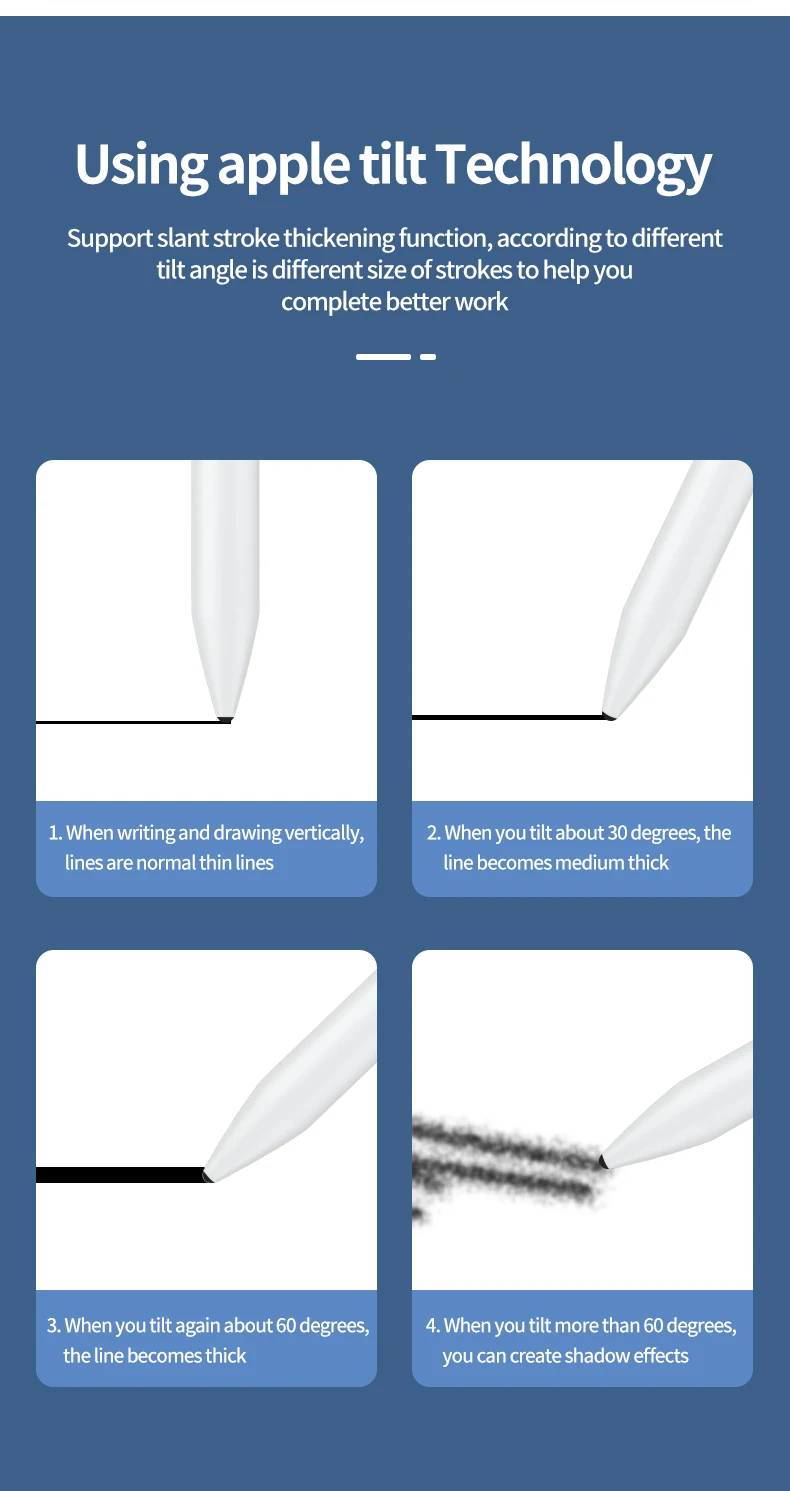 Using apple tilt Technology

Support slant stroke thickening function, according to different tilt angle is different size of strokes to help you complete better work

1. When writing and drawing vertically, lines are normal thin lines

2. When you tilt about 30 degrees, the line becomes medium thick

3. When you tilt again about 60 degrees, the line becomes thick

4. When you tilt more than 60 degrees, you can create shadow effects