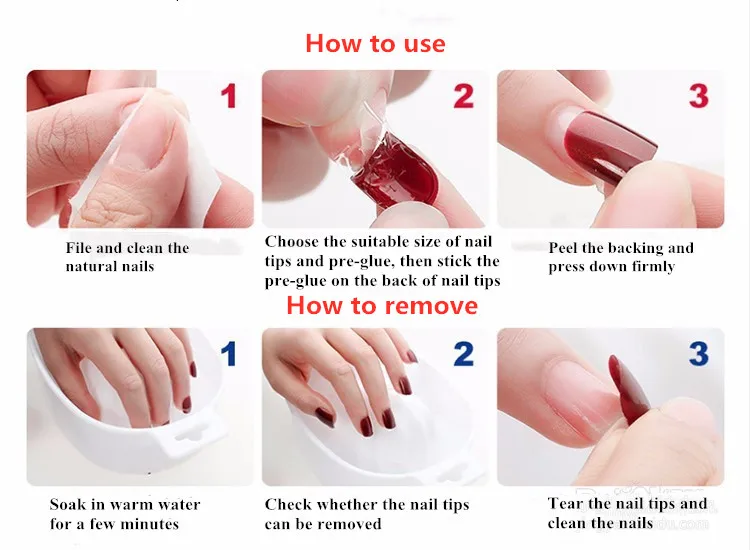 How to use

1

File and clean the natural nails

2

Choose the suitable size of nail tips and pre-glue, then stick the pre-glue on the back of nail tips

3

Peel the backing and press down firmly

How to remove

1

Soak in warm water for a few minutes

2

Check whether the nail tips can be removed

3

Tear the nail tips and clean the nails