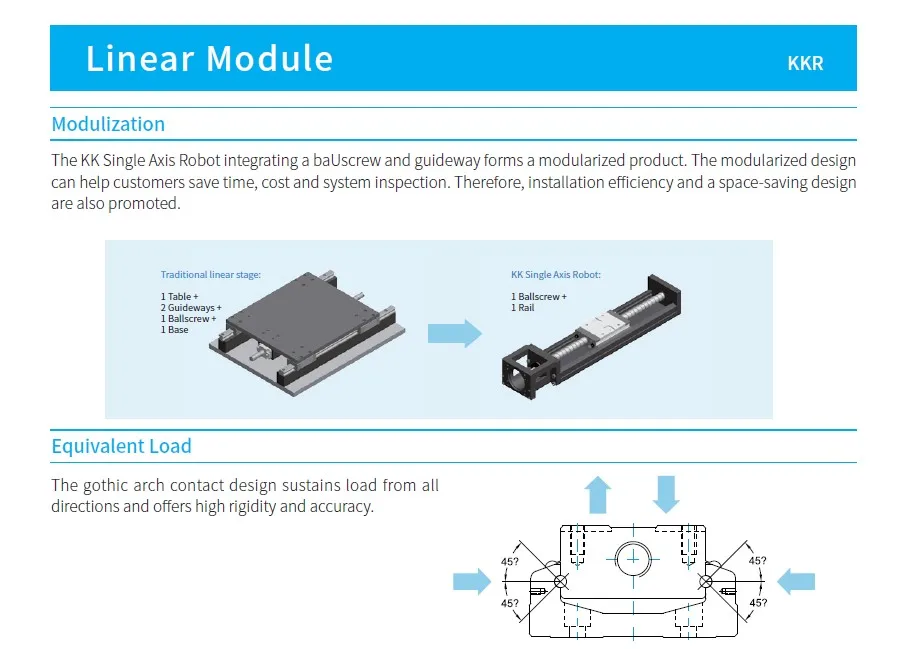 Linear Module

KKR

Modulization

The KK Single Axis Robot integrating a baUscrew and guideway forms a modularized product. The modularized design can help customers save time, cost and system inspection. Therefore, installation efficiency and a space-saving design are also promoted.

Traditional linear stage:

1 Table +
2 Guideways +
1 Ballscrew +
1 Base

KK Single Axis Robot:

1 Ballscrew +
1 Rail

Equivalent Load

The gothic arch contact design sustains load from all directions and offers high rigidity and accuracy.

45?
45?
45?
45?